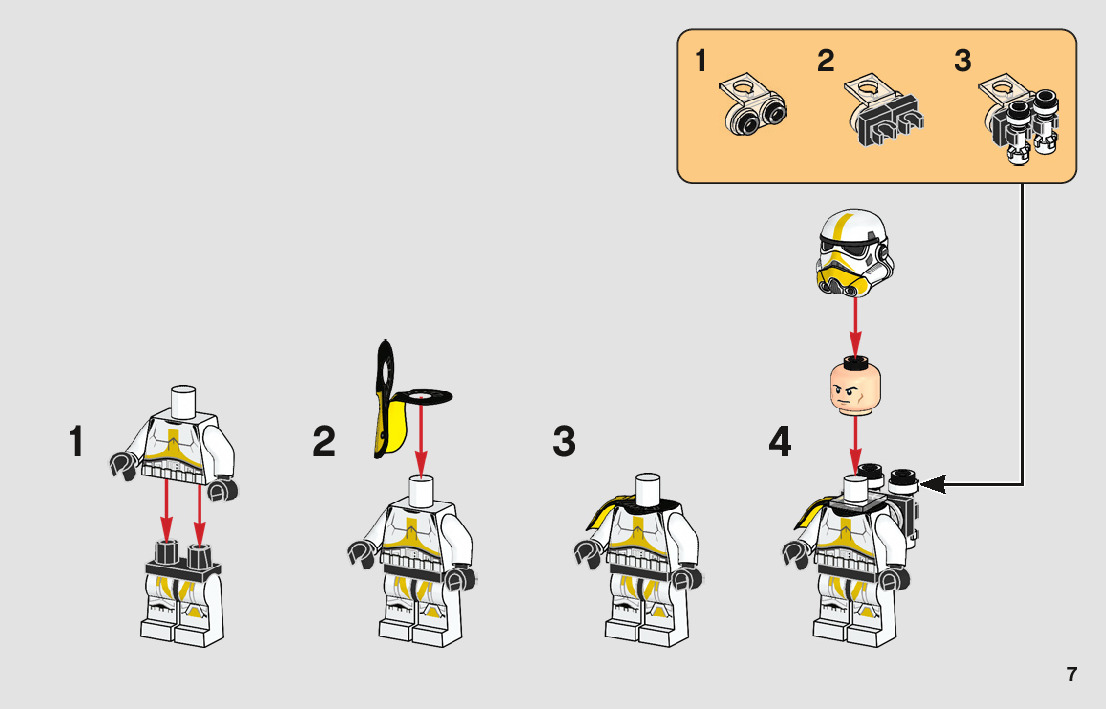 1 2 3

1

2

3

4

7