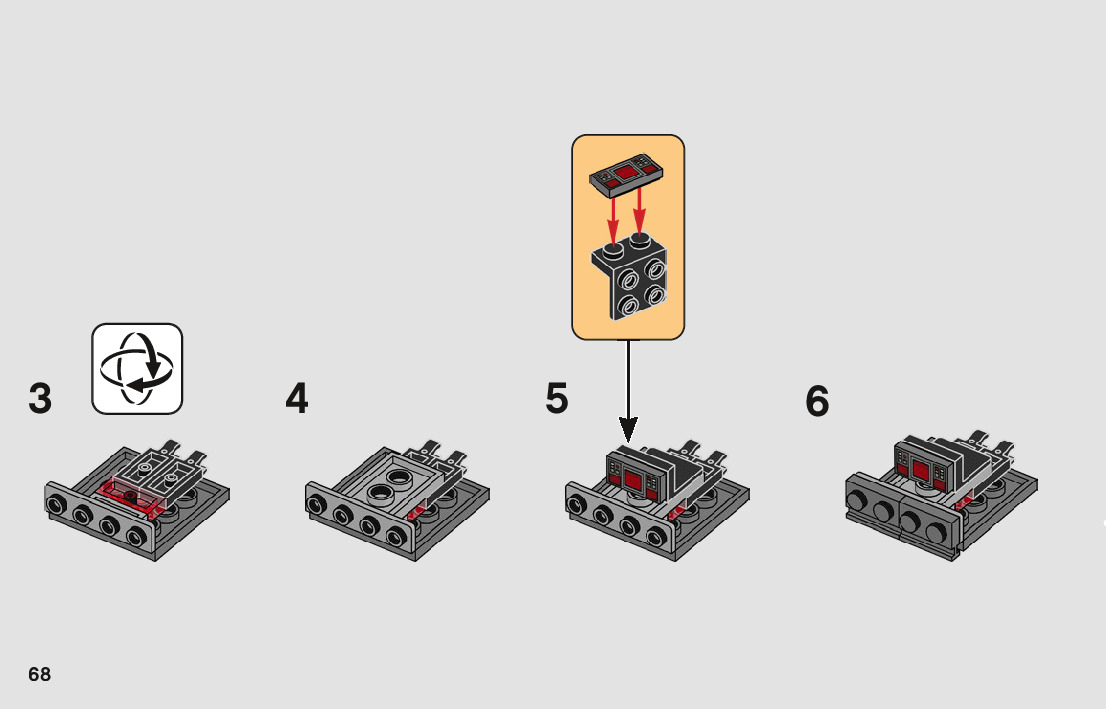 3

4

5

6

68