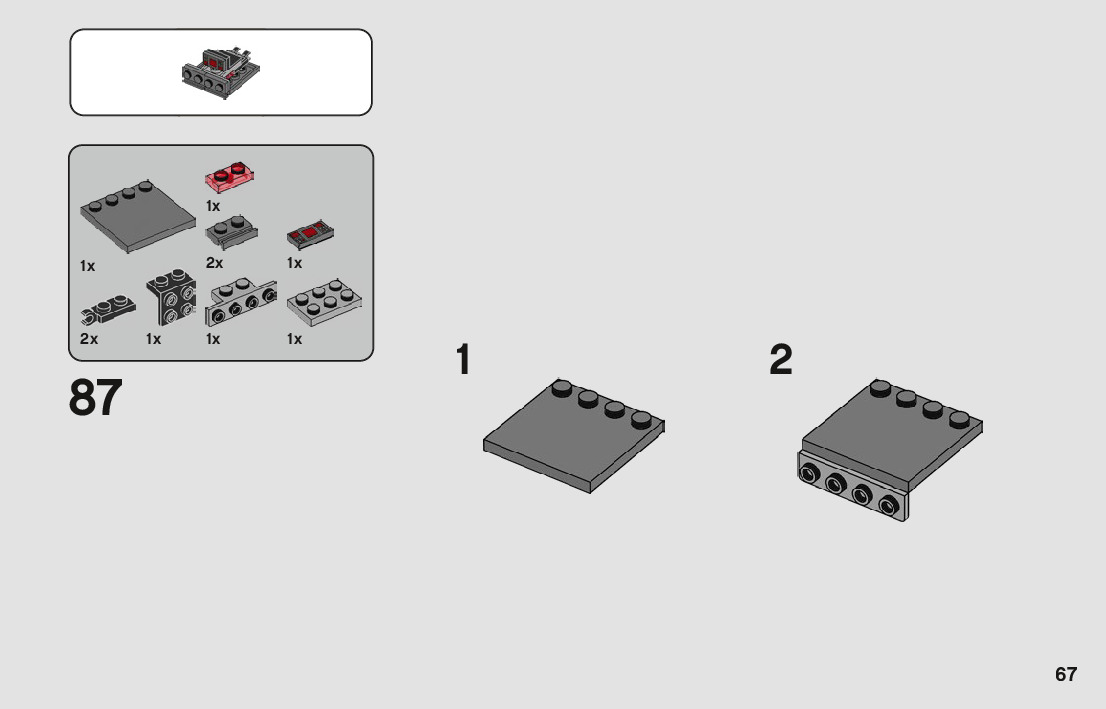 1x

1x

2x

1x

2x

1x

1x

1x

87

1

2

67