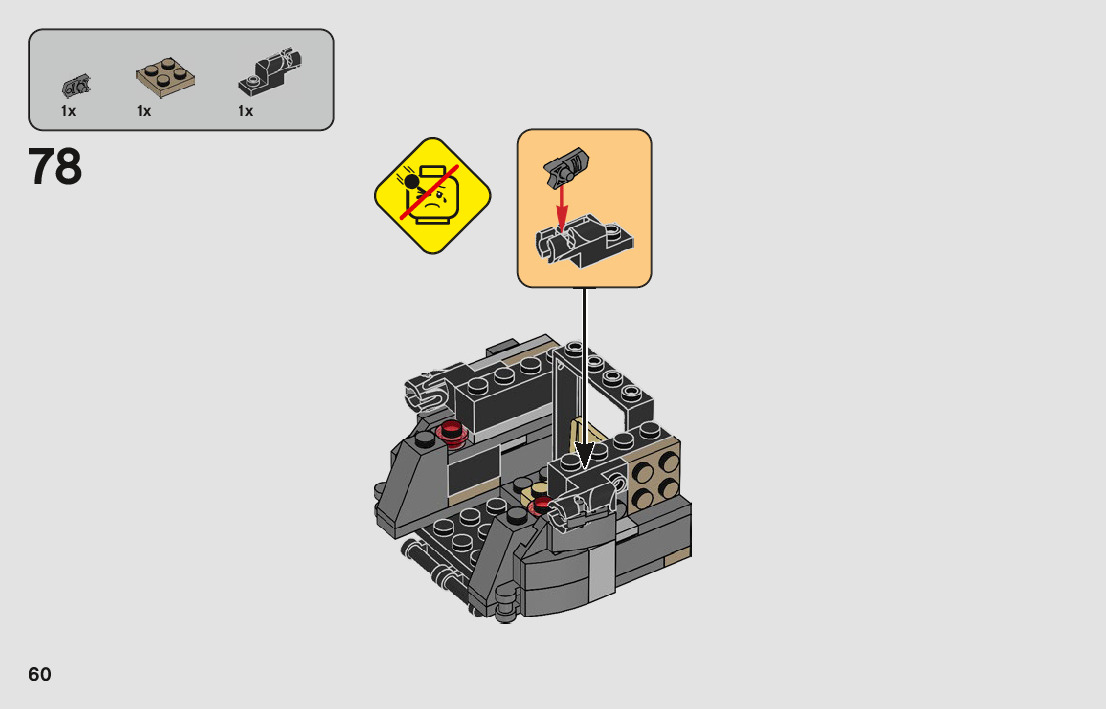 1x 1x 1x

78

60