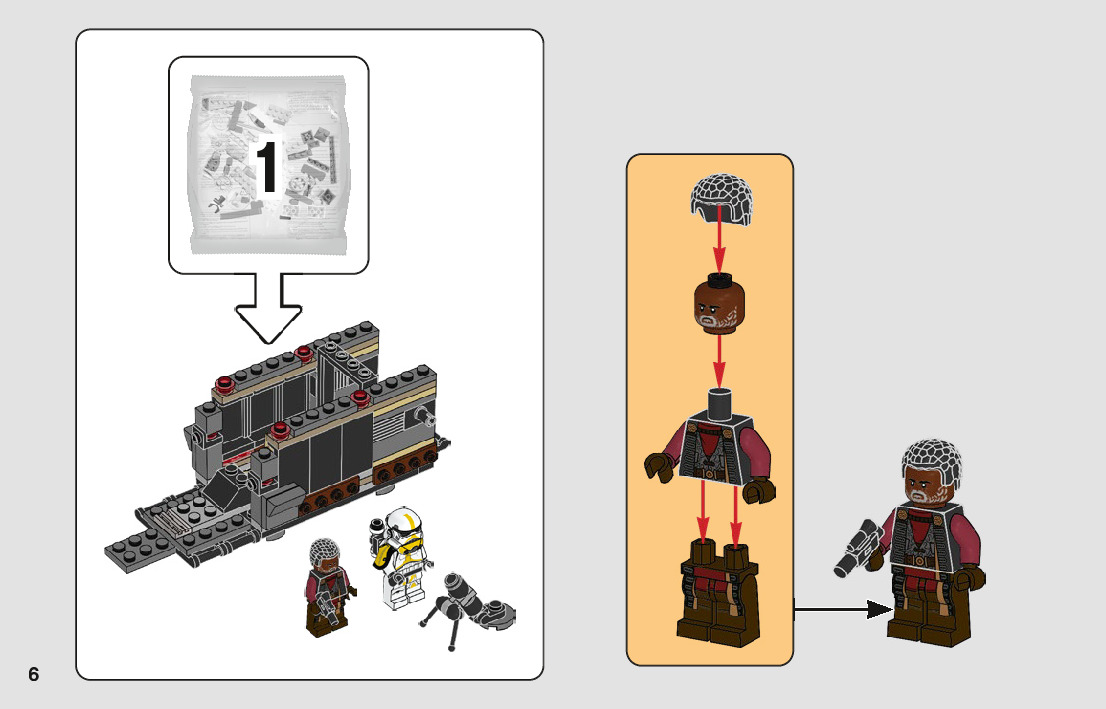 1

6