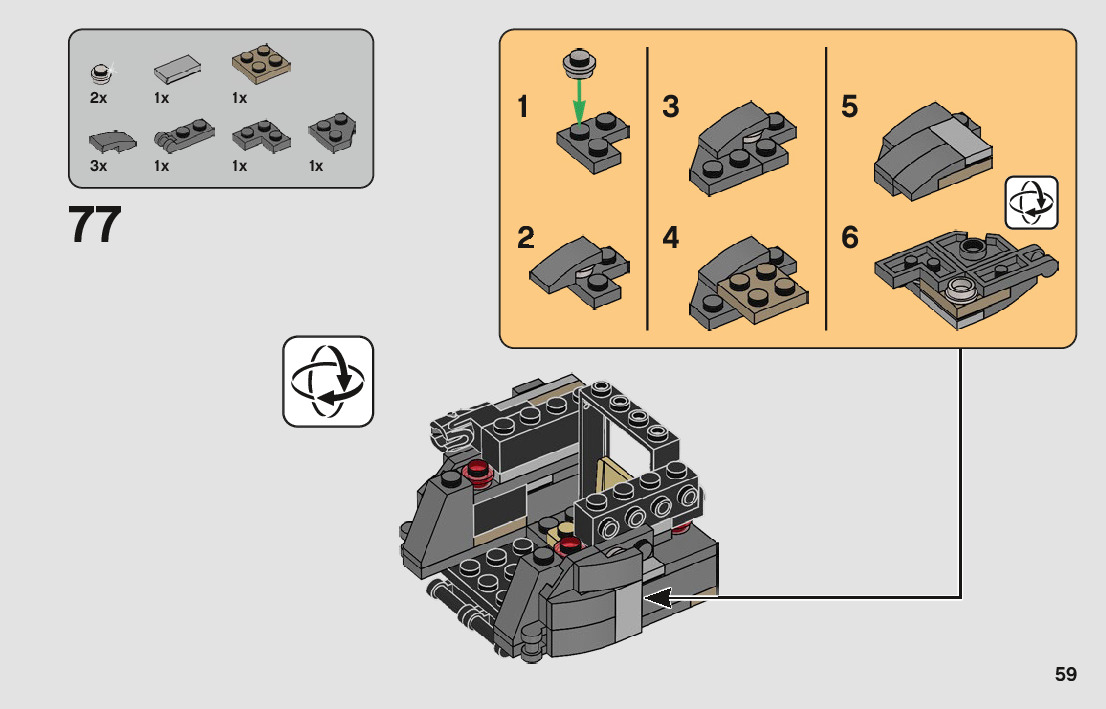 2x 1x 1x
3x 1x 1x 1x

77

1
2
3
4
5
6

59