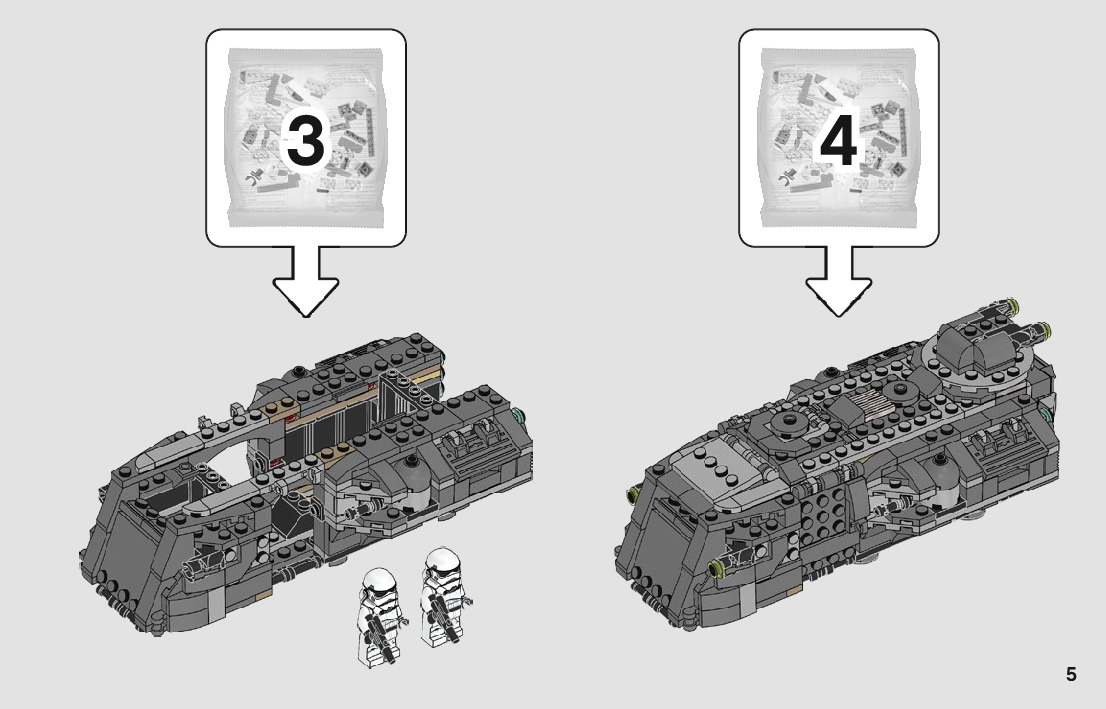 3

4

5