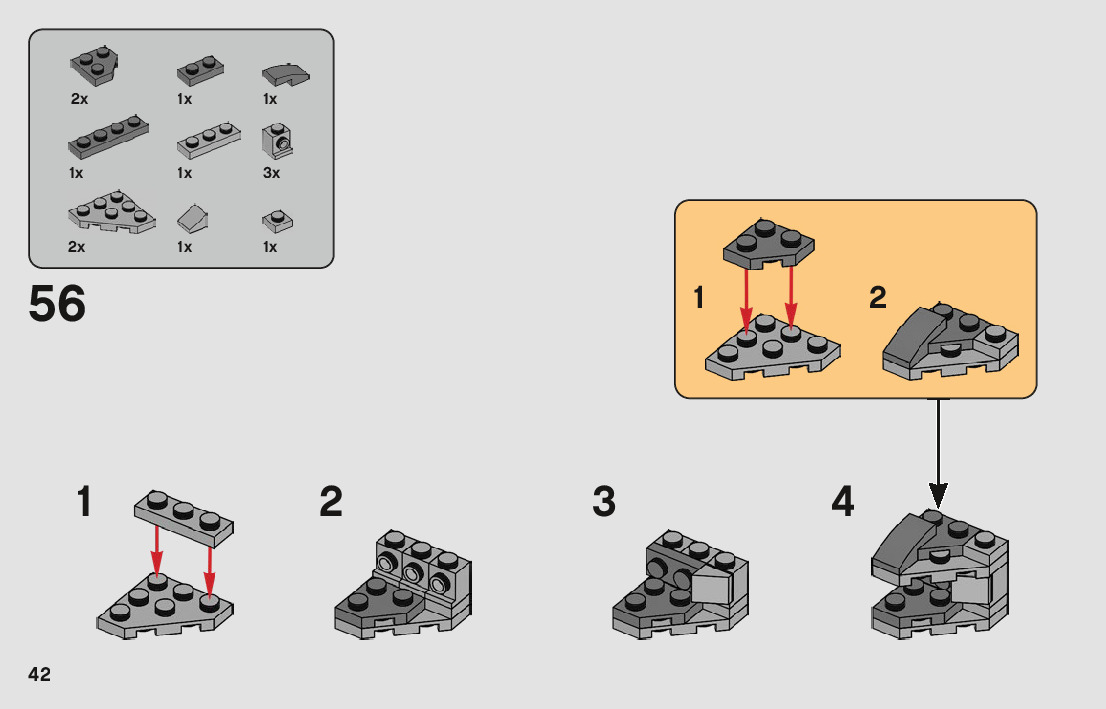 2x 1x 1x
1x 1x 3x
2x 1x 1x

56

1 2

1 2 3 4

42