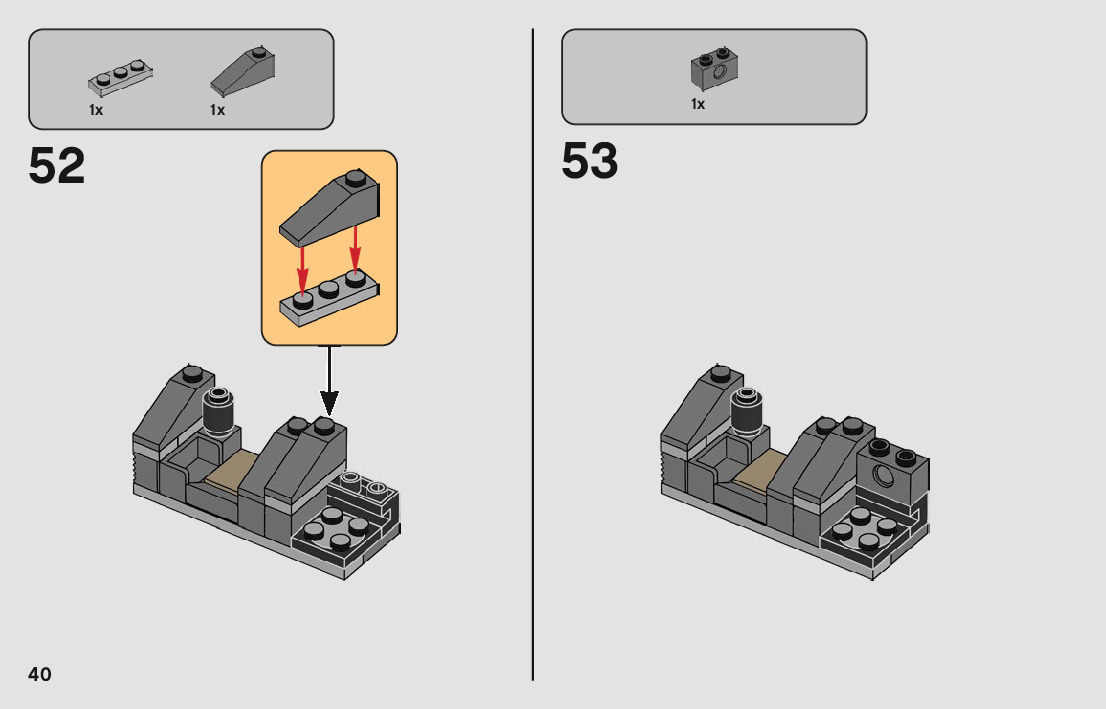 1x 1x

52

1x

53

40