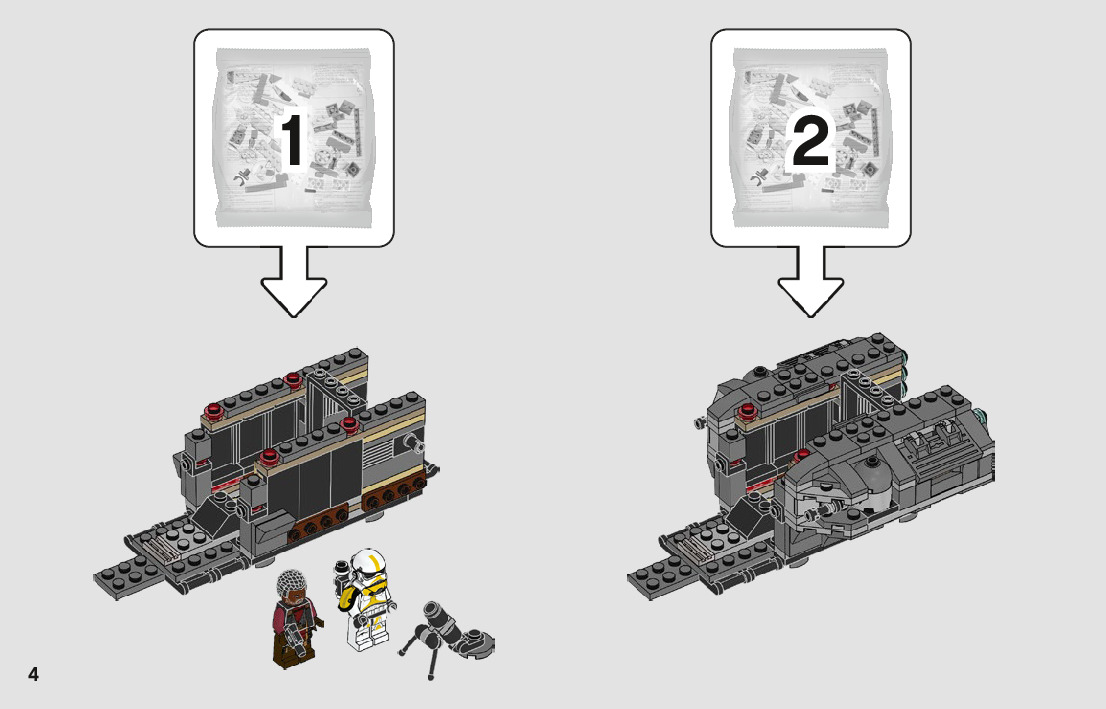 1

2

4