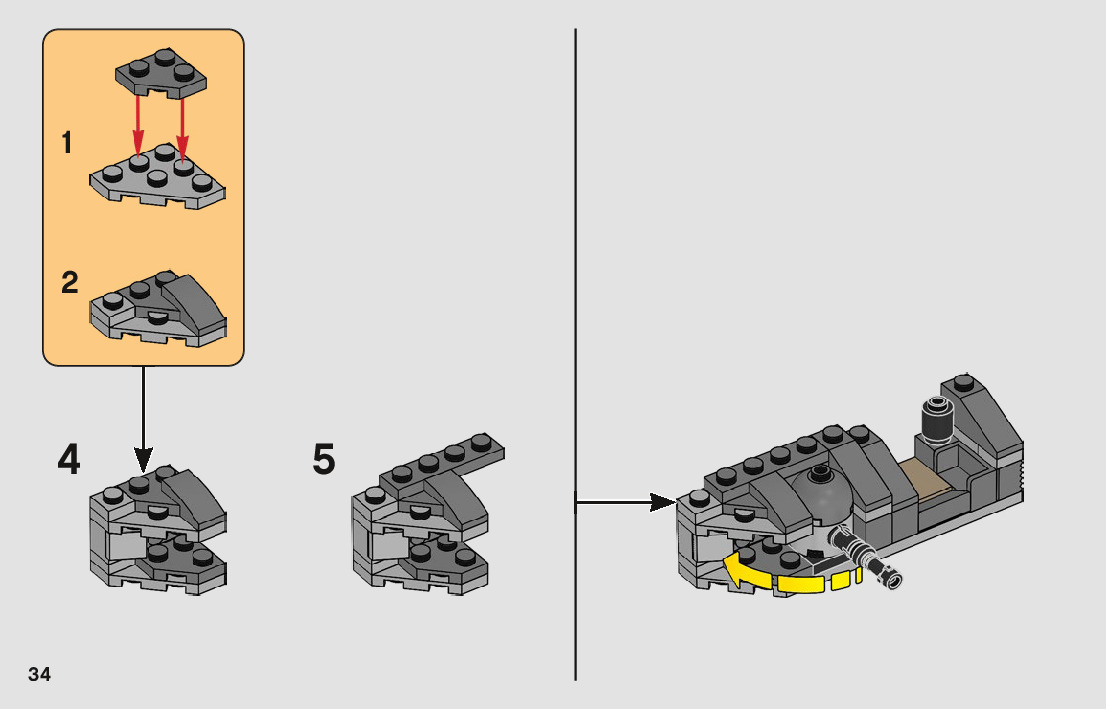 1

2

4

5

34