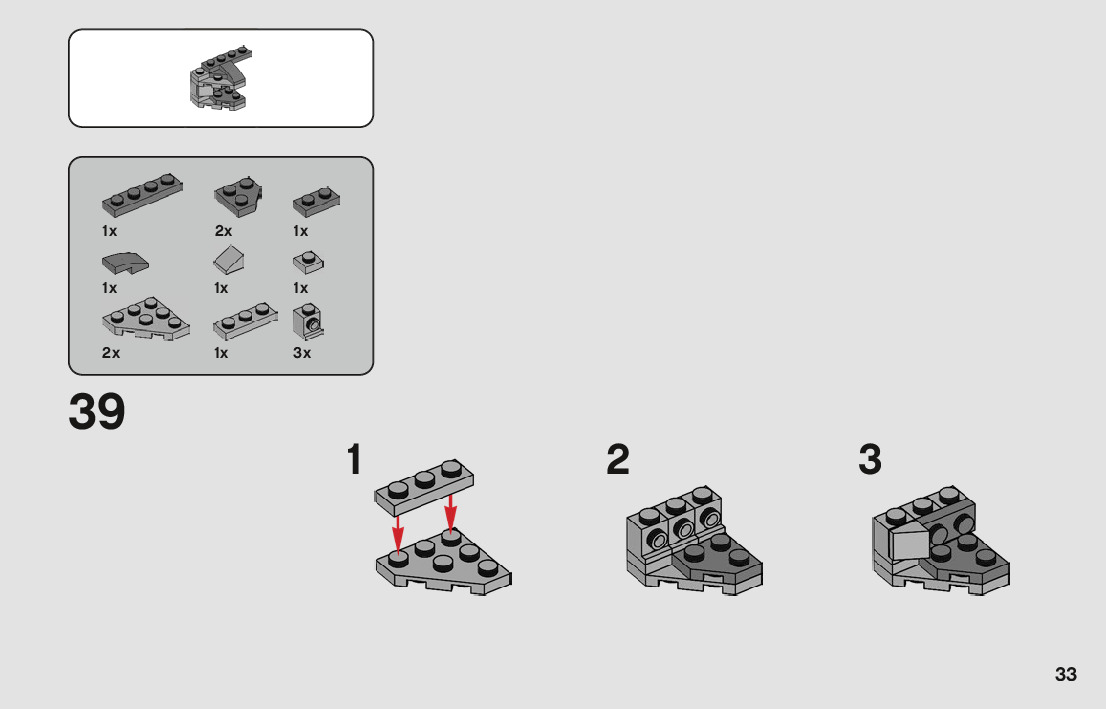 1x
2x
1x
1x
1x
1x
2x
1x
3x

39

1

2

3

33