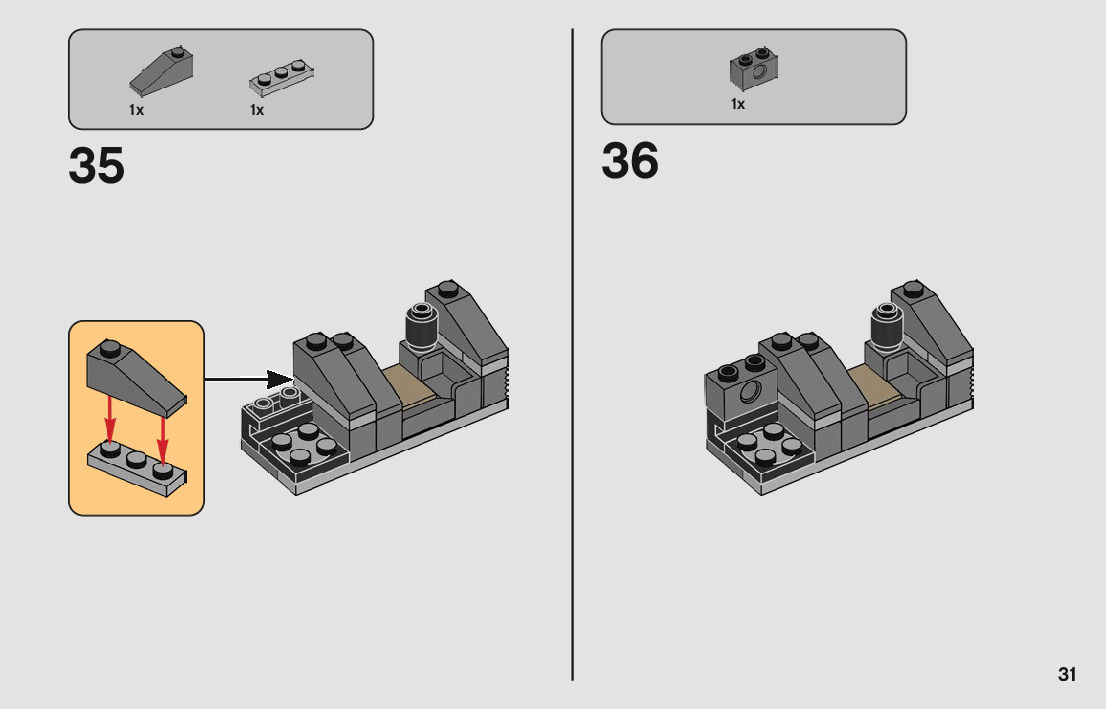 1x 1x

35

1x

36

31