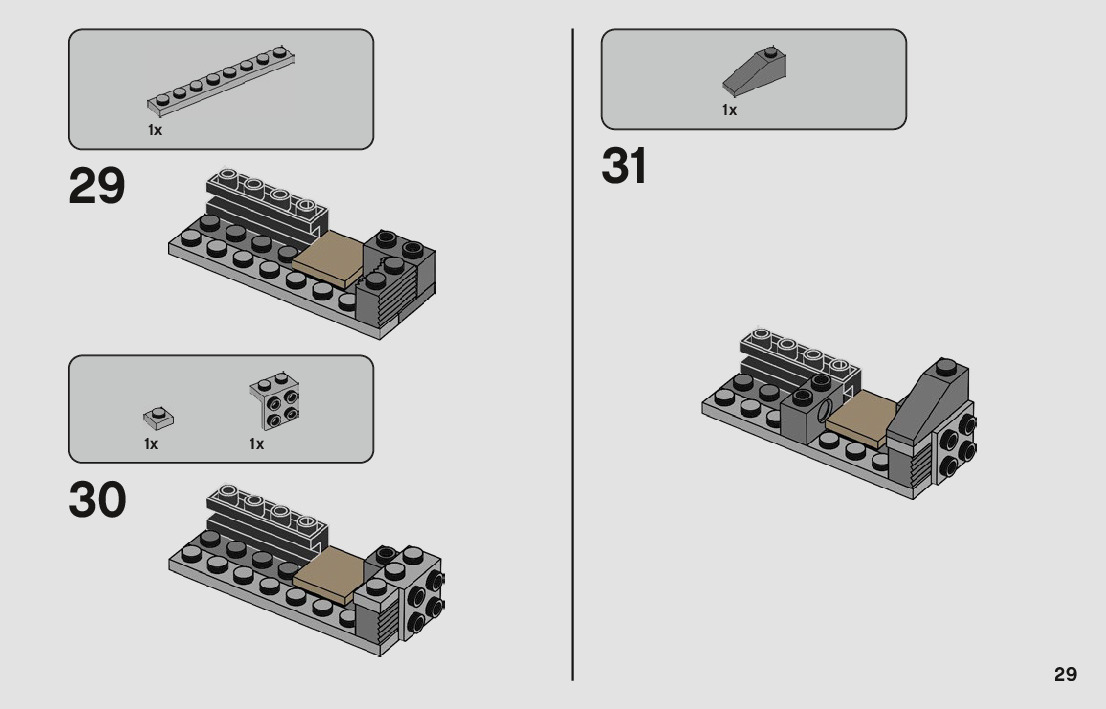 1x

29

1x

1x

30

1x

31

29