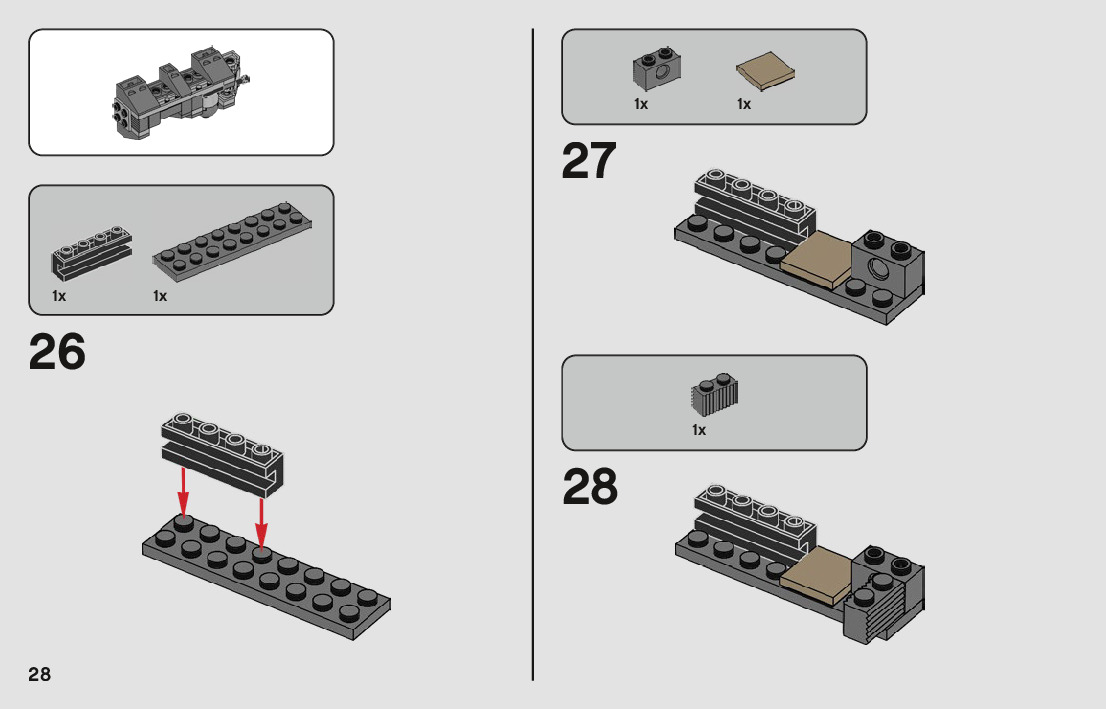 1x 1x

26

28

1x 1x

27

1x

28