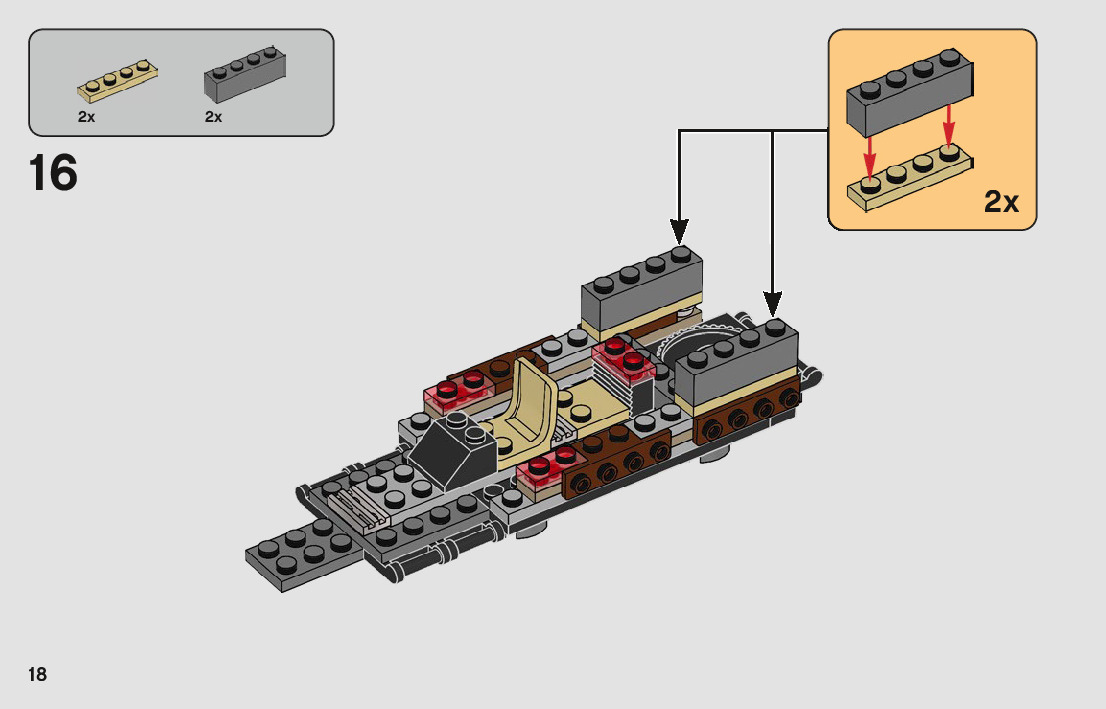 2x
2x

16

2x

18