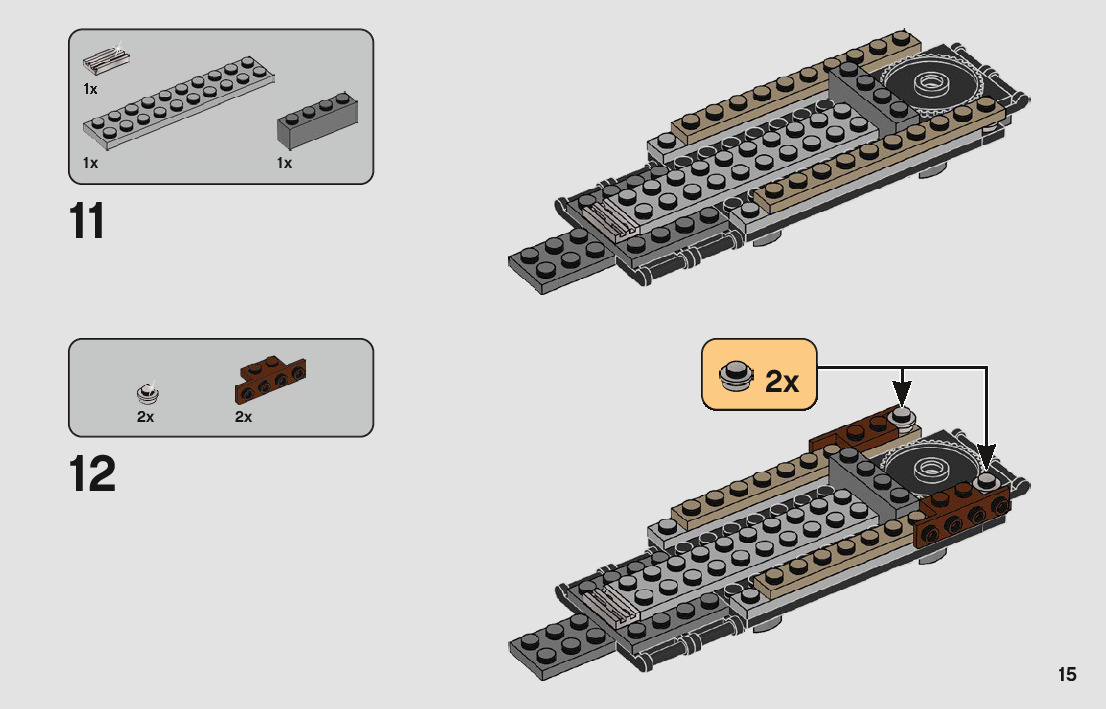 1x

1x

1x

11

2x

2x

12

2x

15