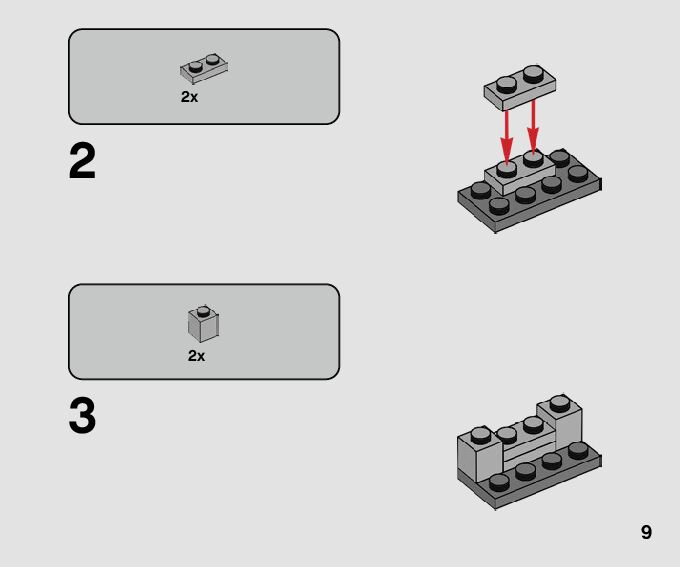 2x

2

2x

3

9