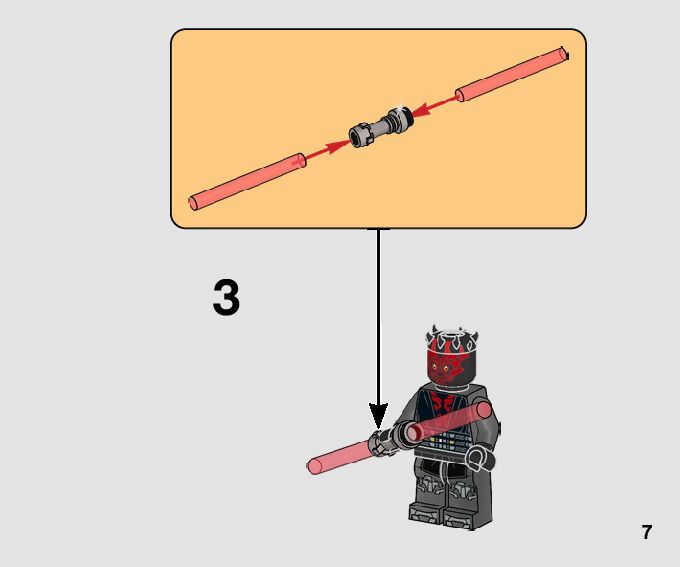 3

7