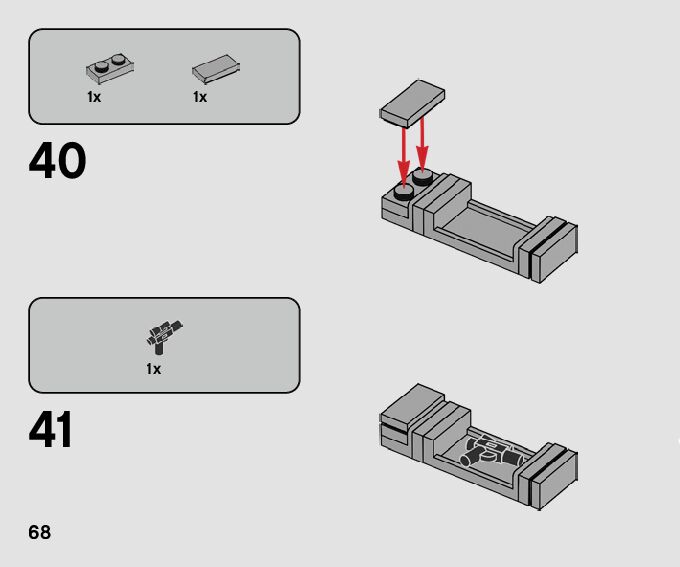 1x 1x

40

1x

41

68