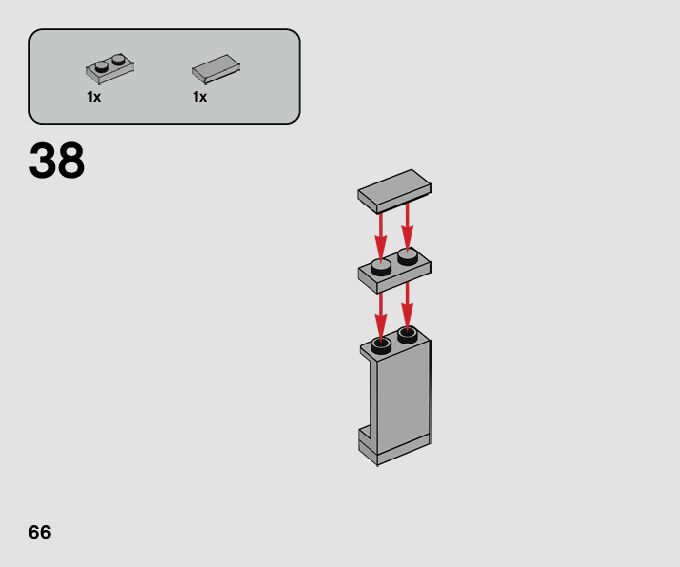 1x

1x

38

66