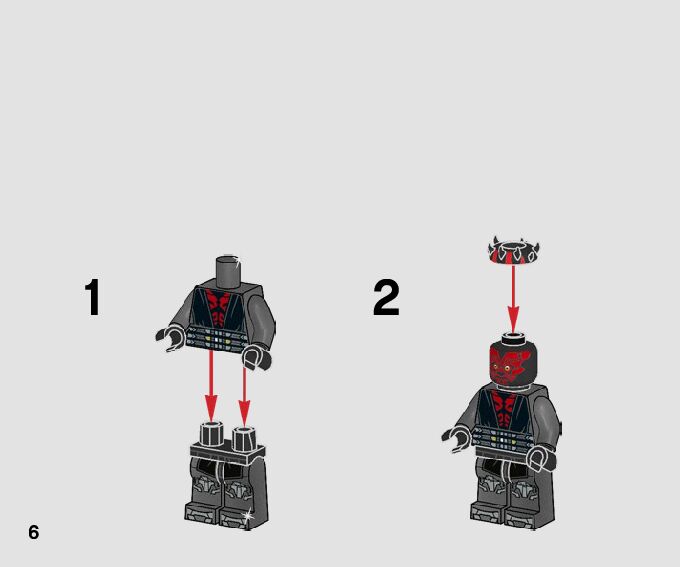 1

2

6