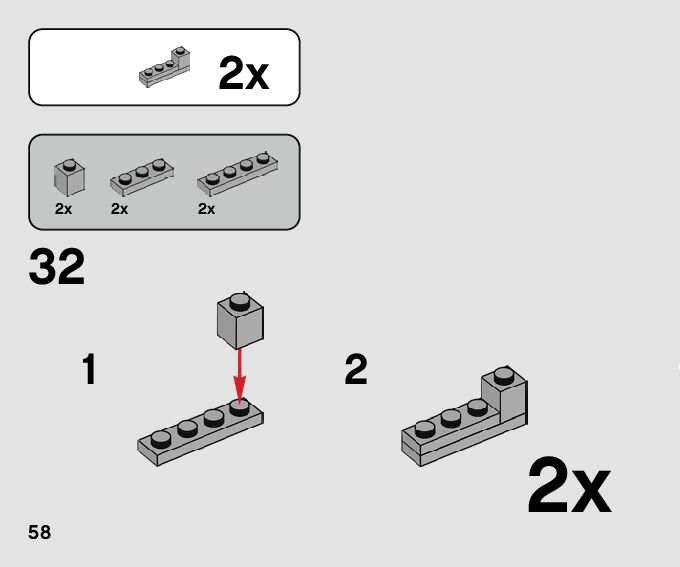 2x

2x 2x 2x

32

1

2

2x

58