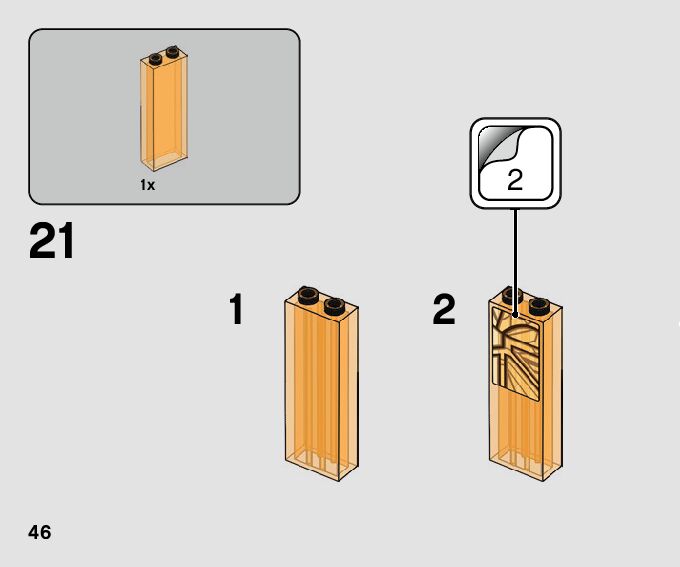 1x

21

2

1

2

46