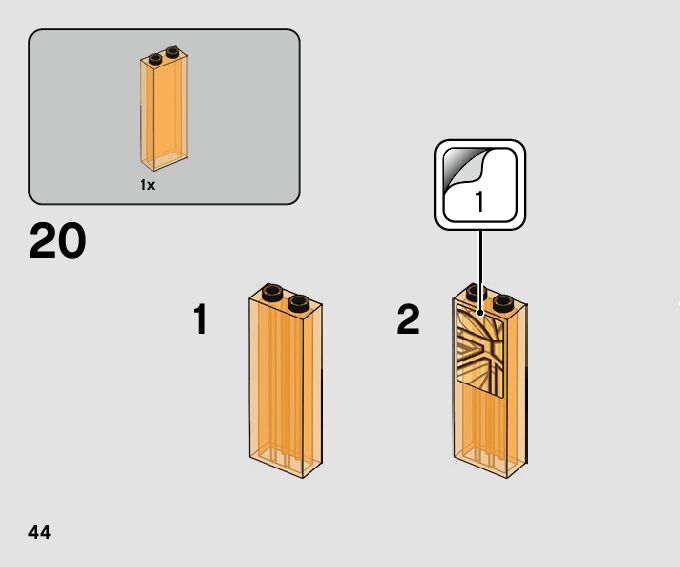 1x

20

1

2

1

44