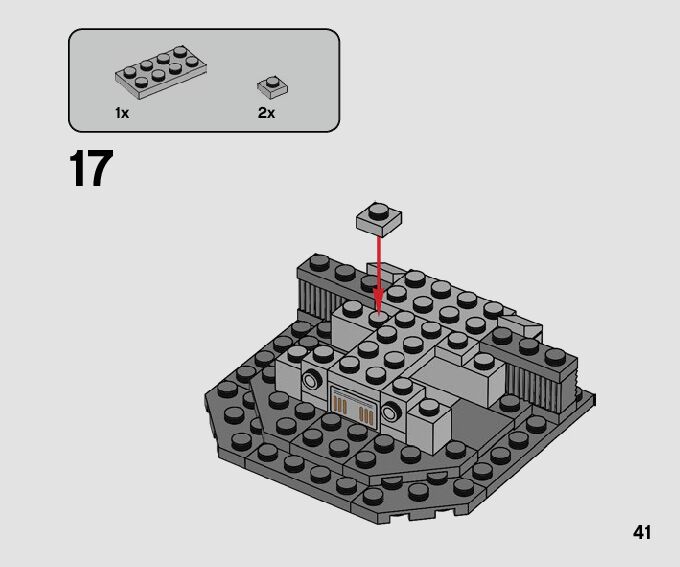 1x

2x

17

41