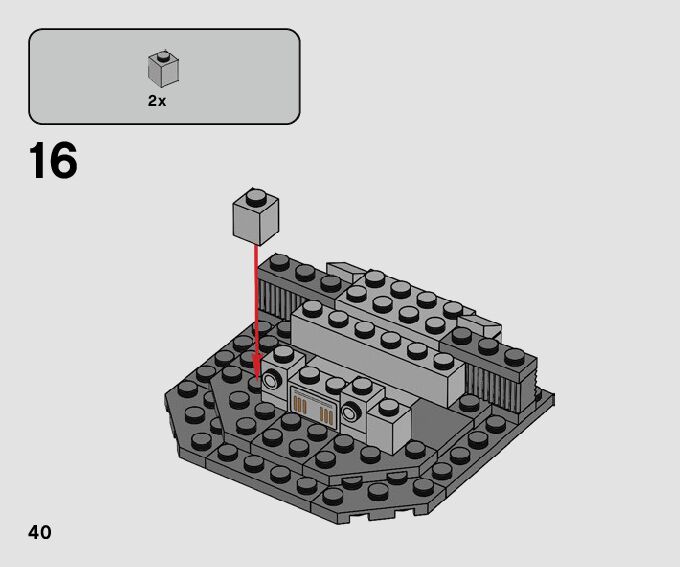 2x

16

40