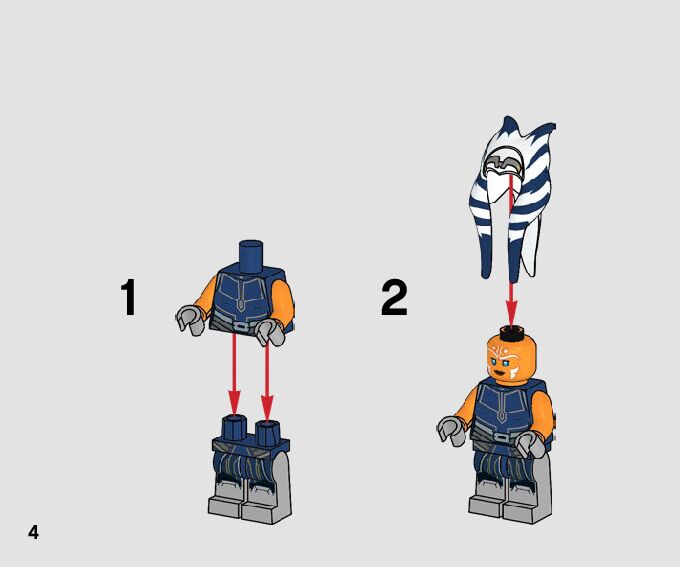 1

2

4