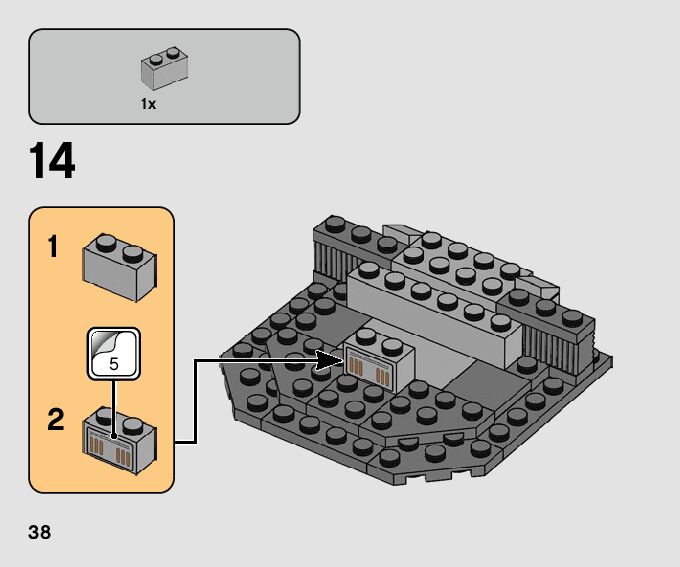 1x

14

1

5

2

38