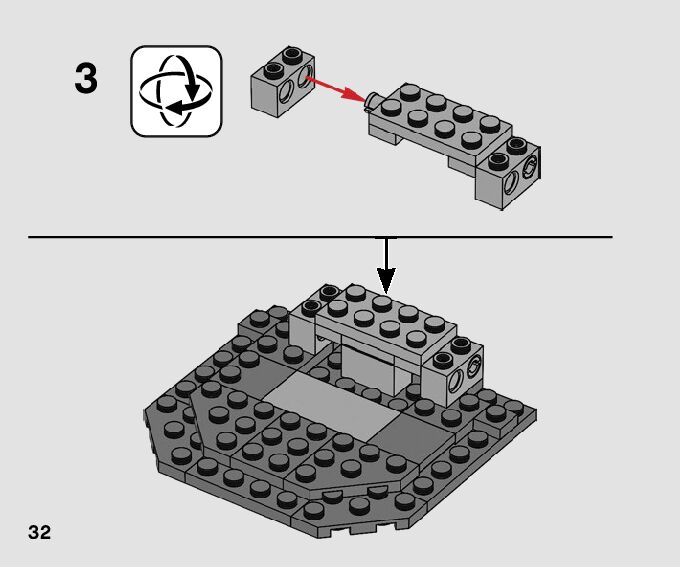 3

32