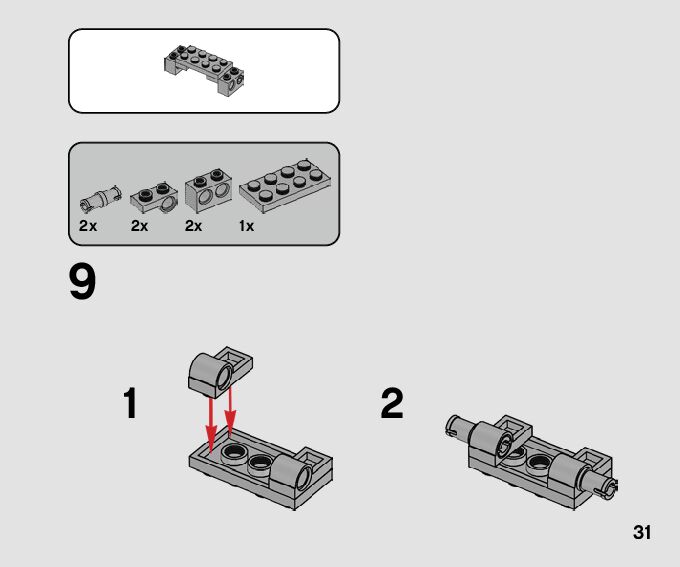 2x 2x 2x 1x

9

1

2

31