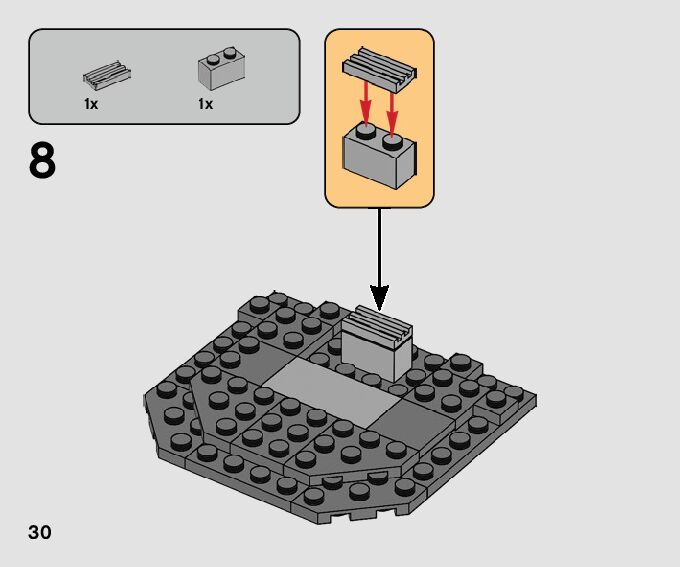 1x
1x

8

30