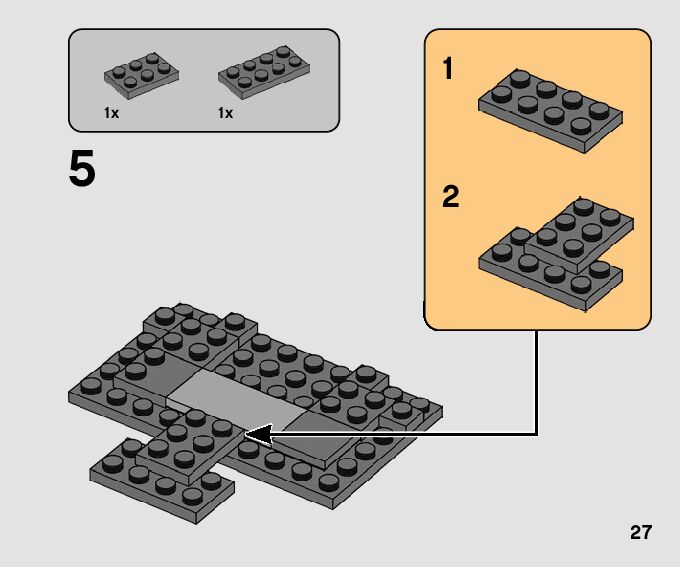 1x
1x

5

1

2

27