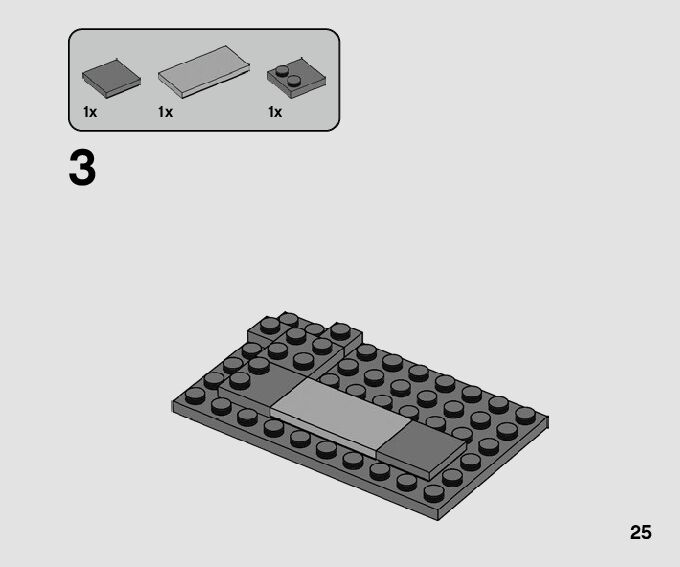 1x
1x
1x

3

25