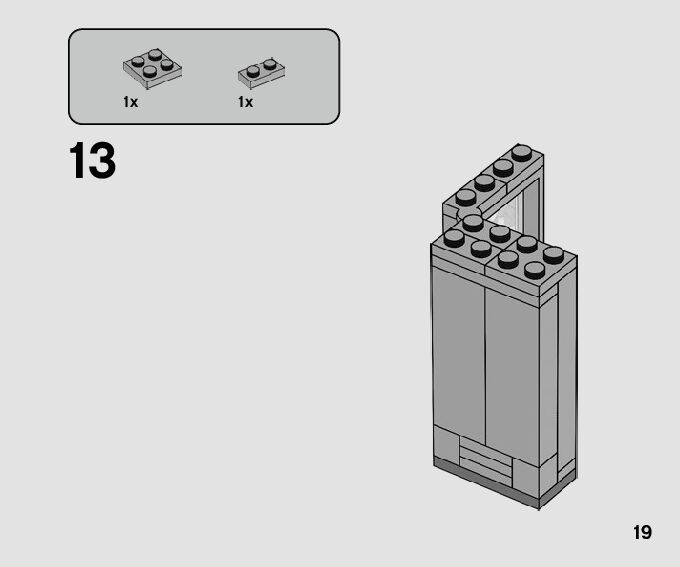 1x

1x

13

19