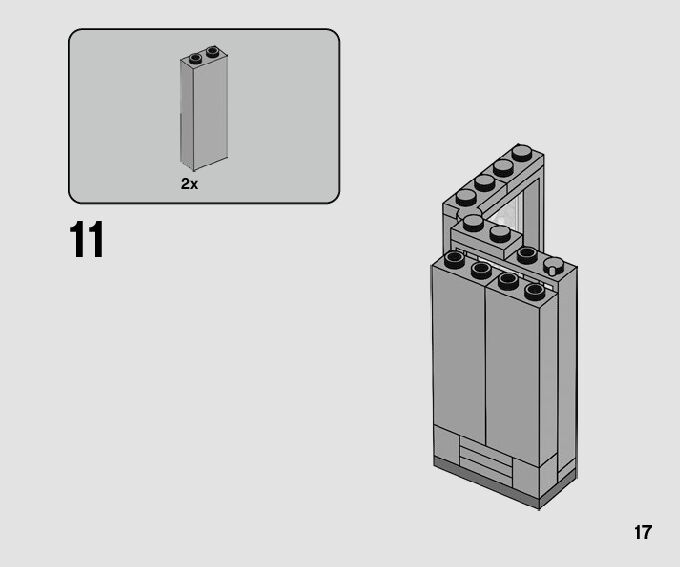 2x

11

17