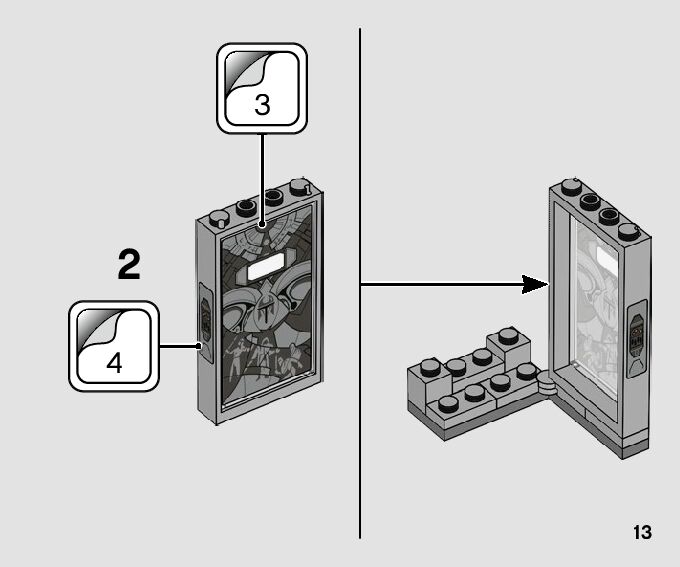 3

2

4

13