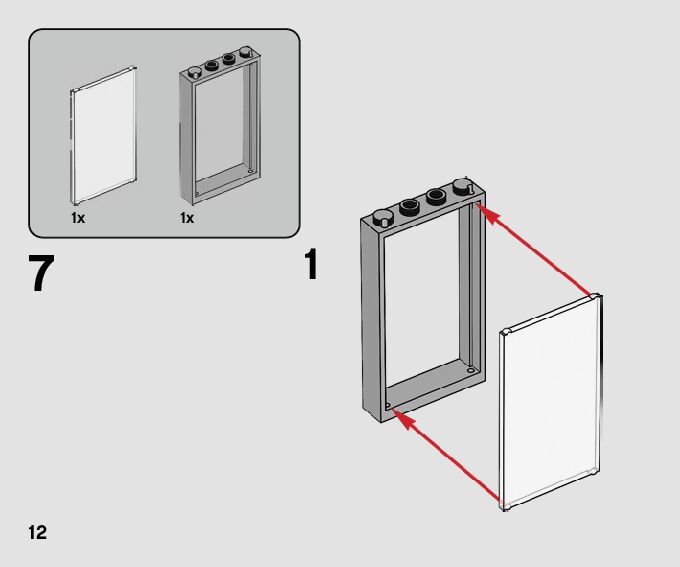 1x

1x

7

1

12