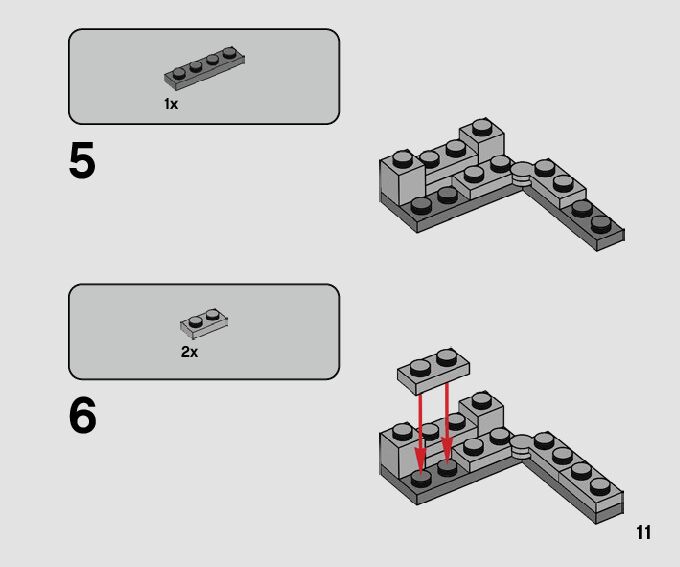 1x

5

2x

6

11