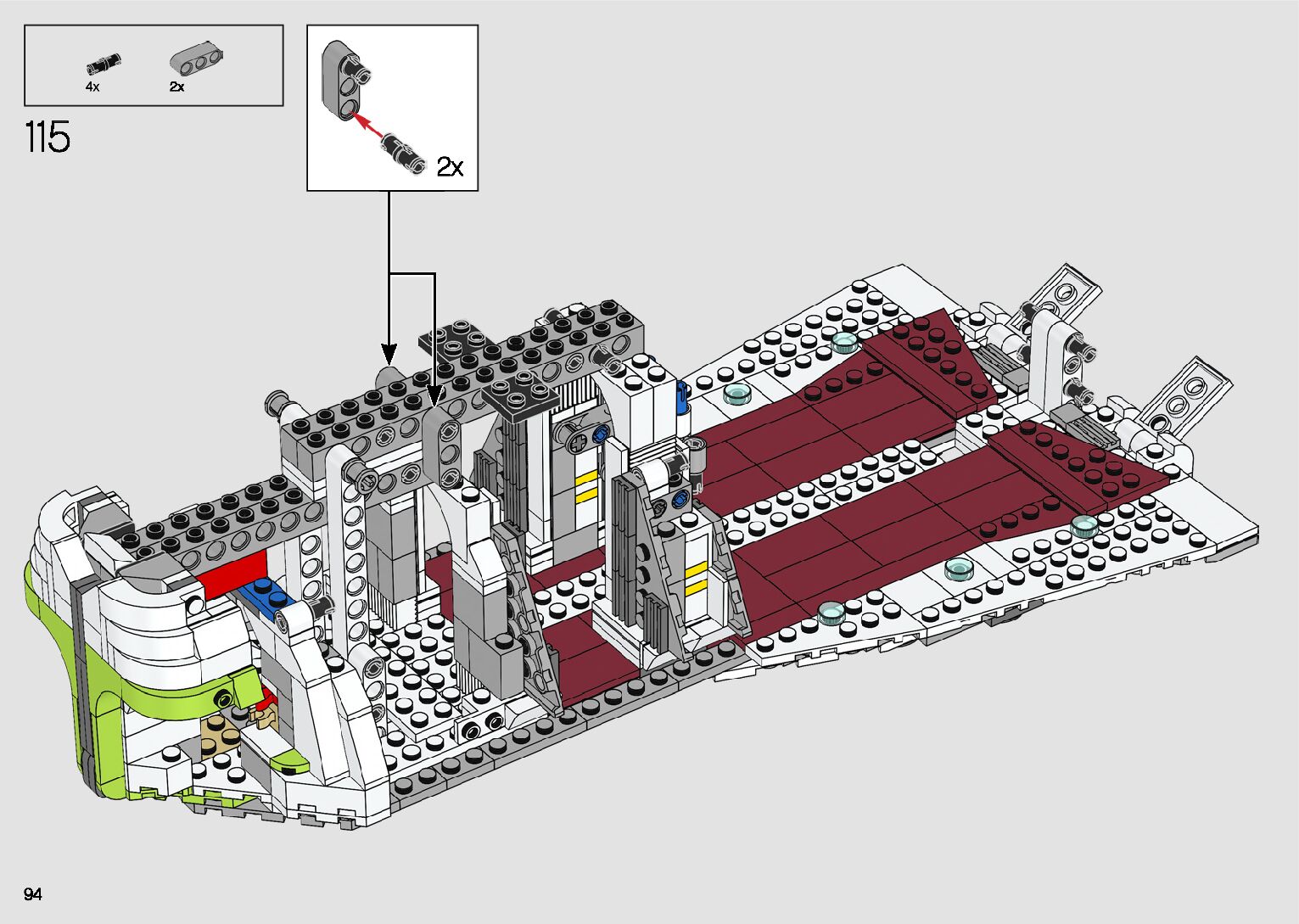 4x
2x

115

2x

94