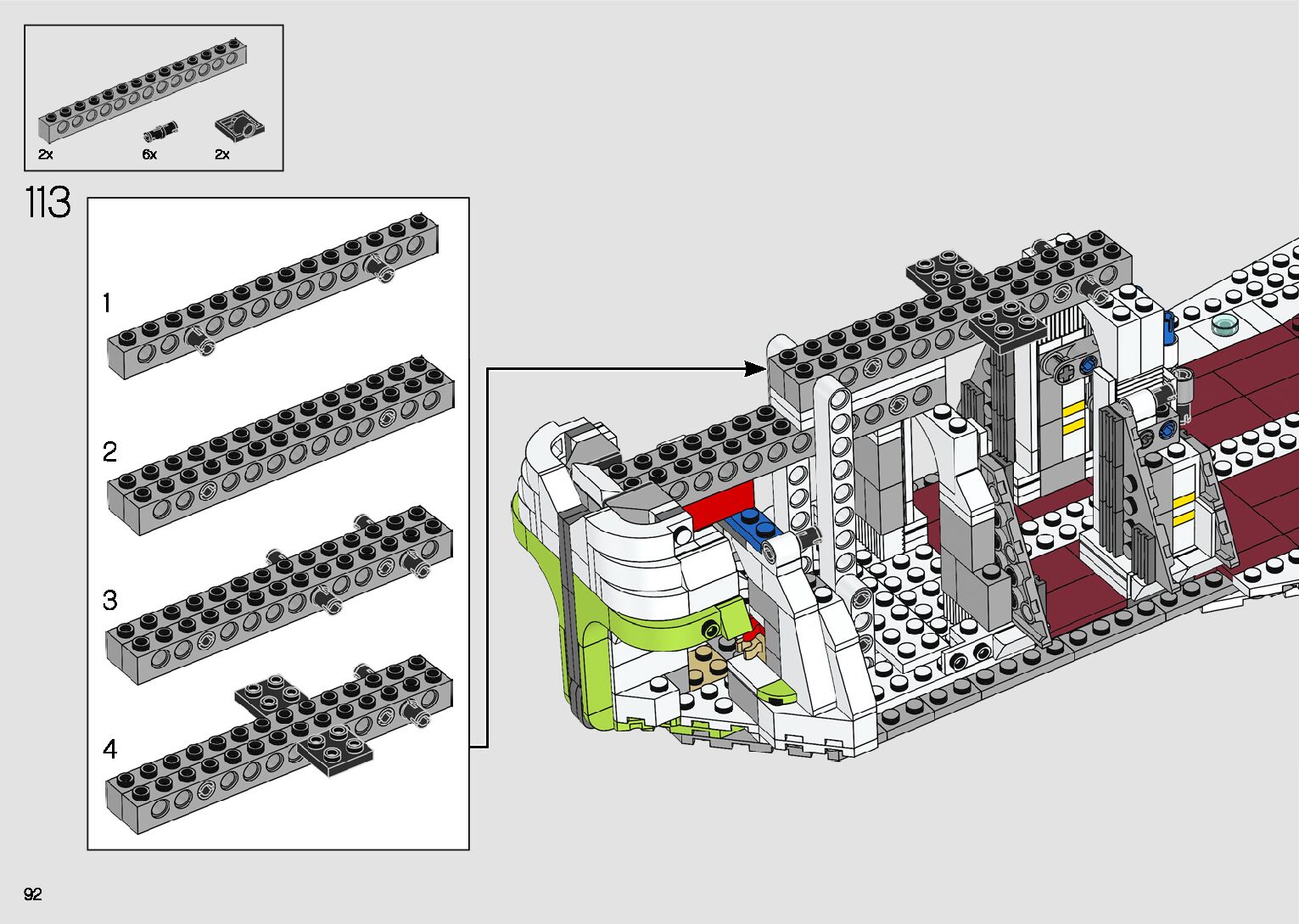 2x
6x
2x

113

1

2

3

4

92