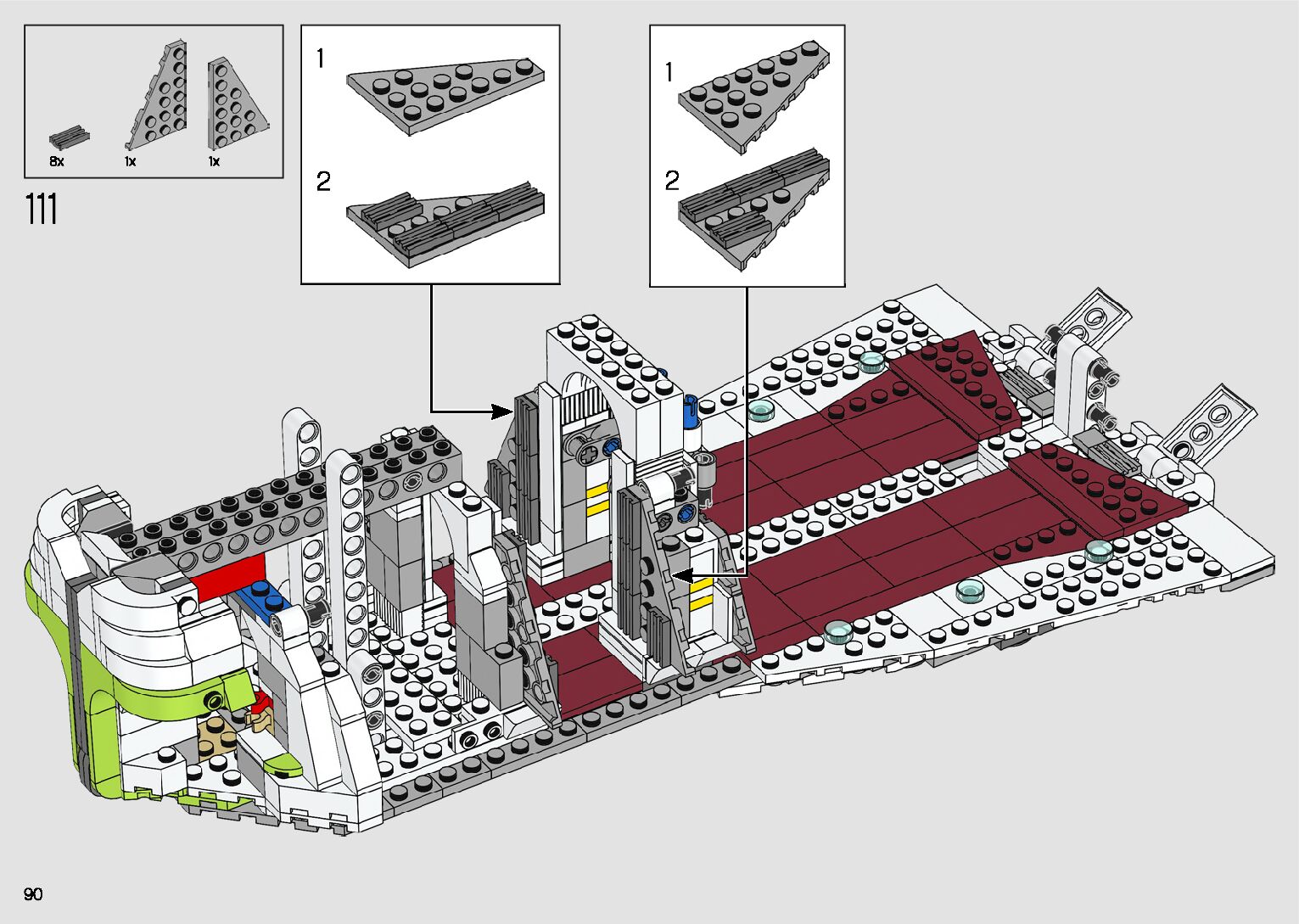 8x
1x
1x

111

1
2

1
2

90