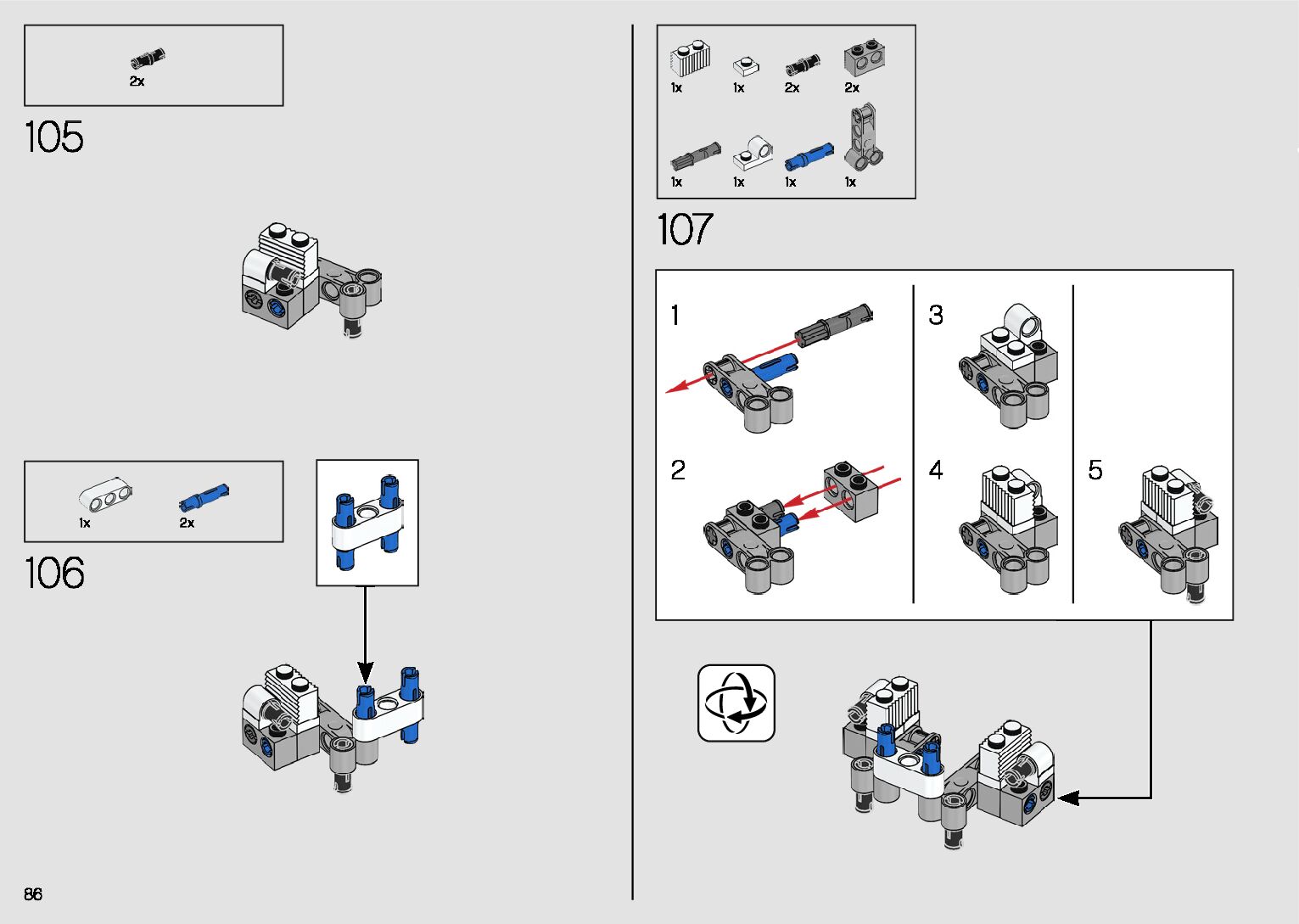 2x

105

1x 2x

106

1x 1x 2x 2x

1x 1x 1x 1x

107

1

2

3

4

5

86