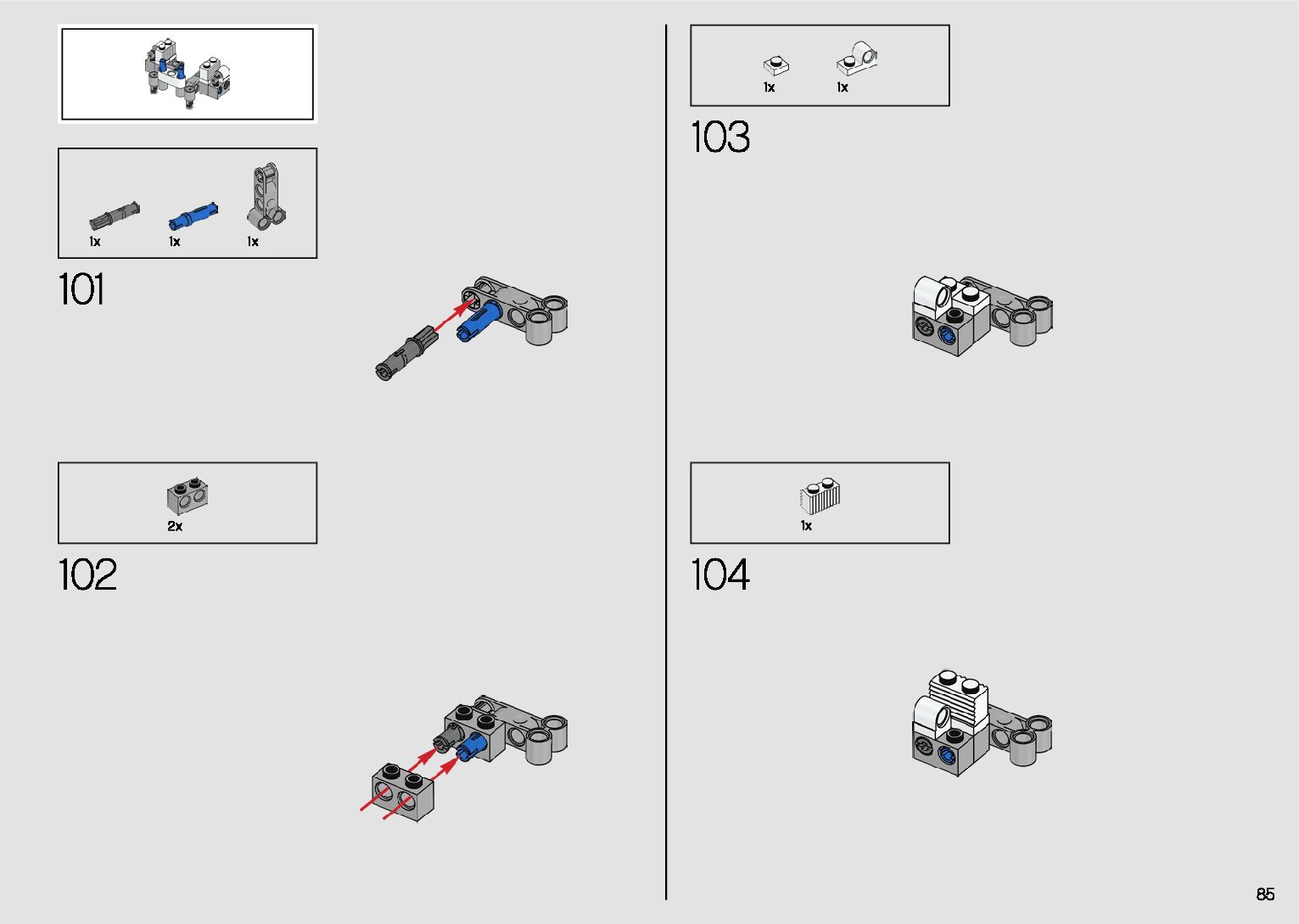 1x 1x 1x

101

2x

102

1x 1x

103

1x

104

85