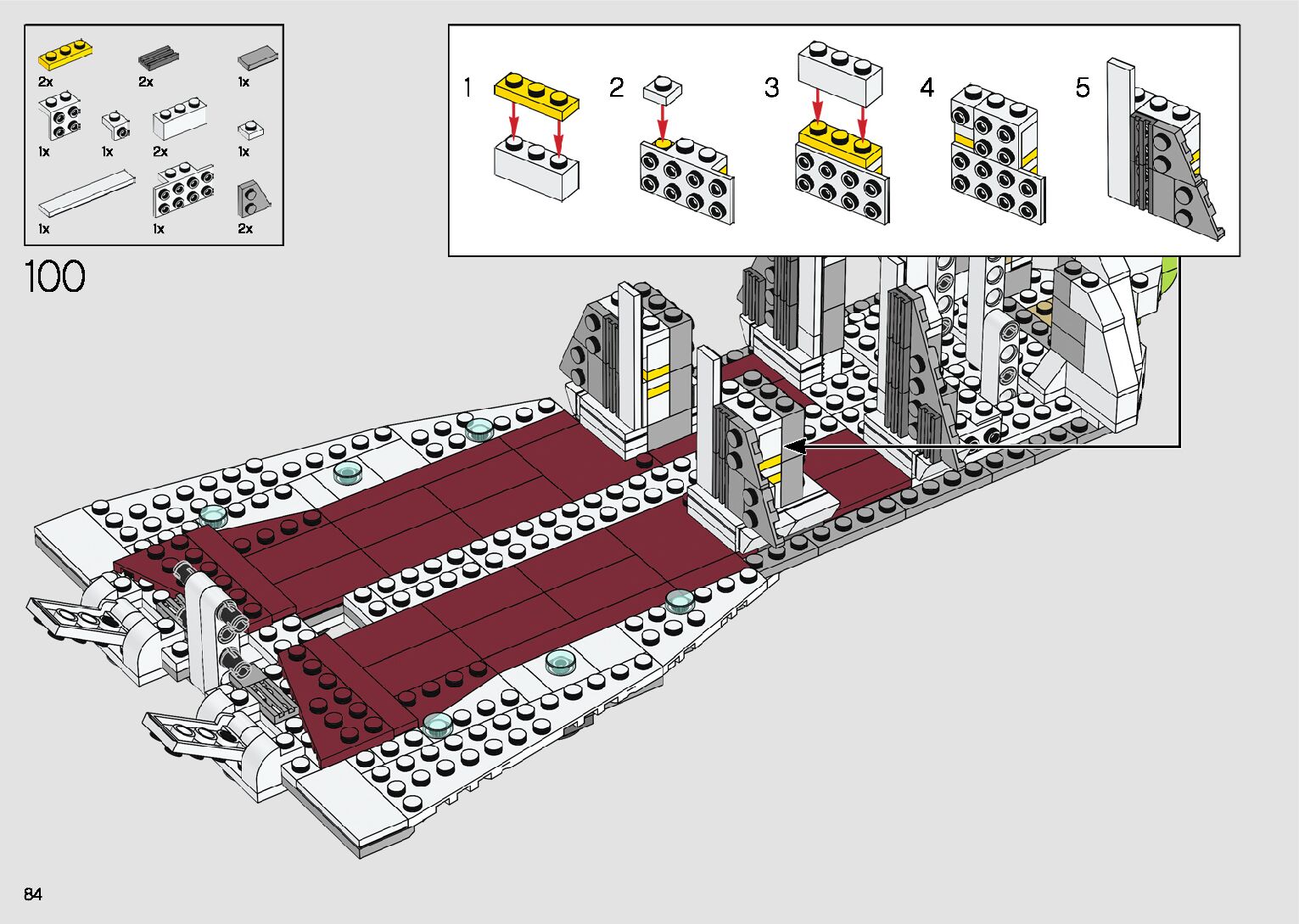 2x
2x
1x
1x
1x
2x
1x
1x
1x
2x

100

1
2
3
4
5

84