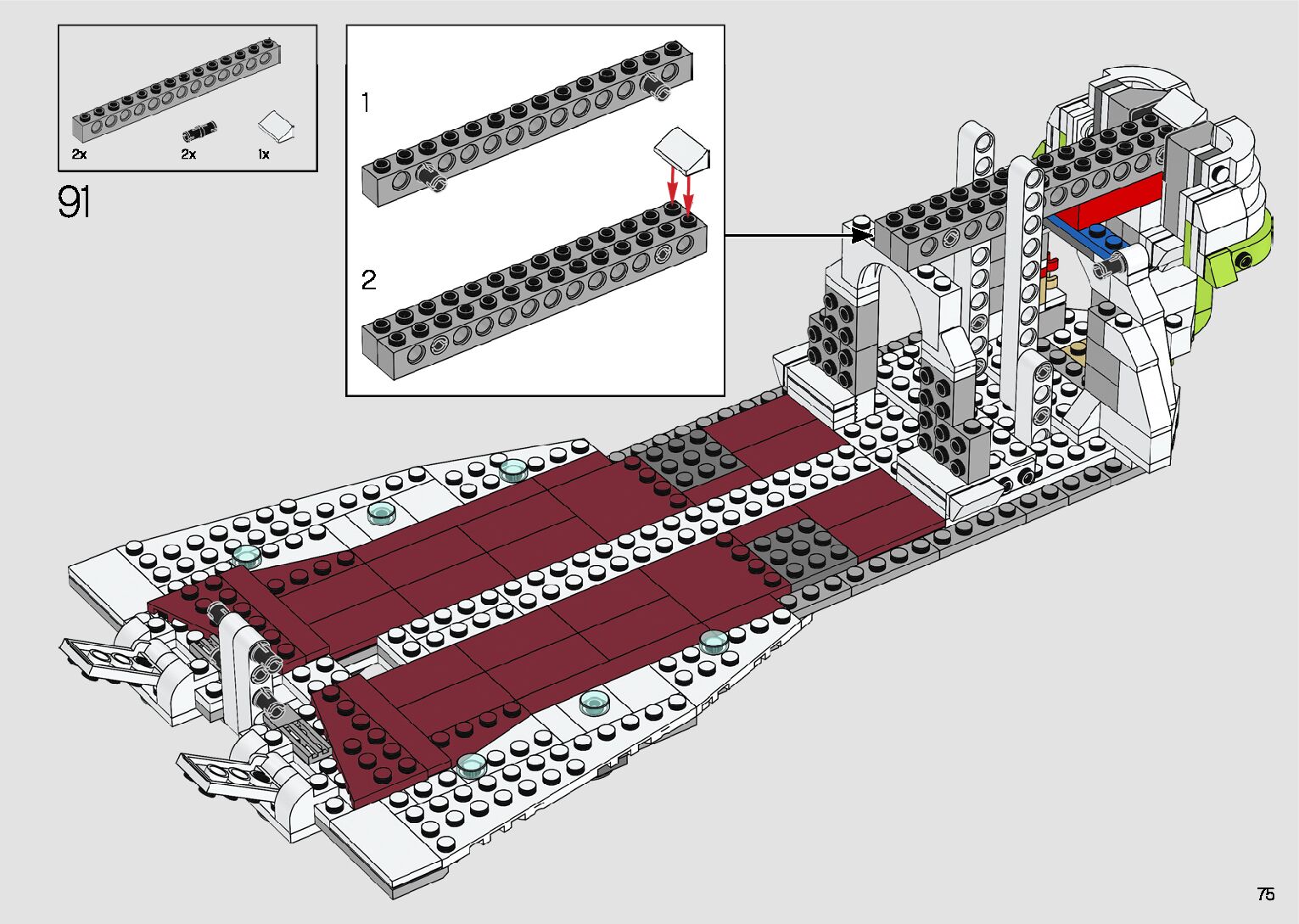 2x
2x
1x

91

1

2

75