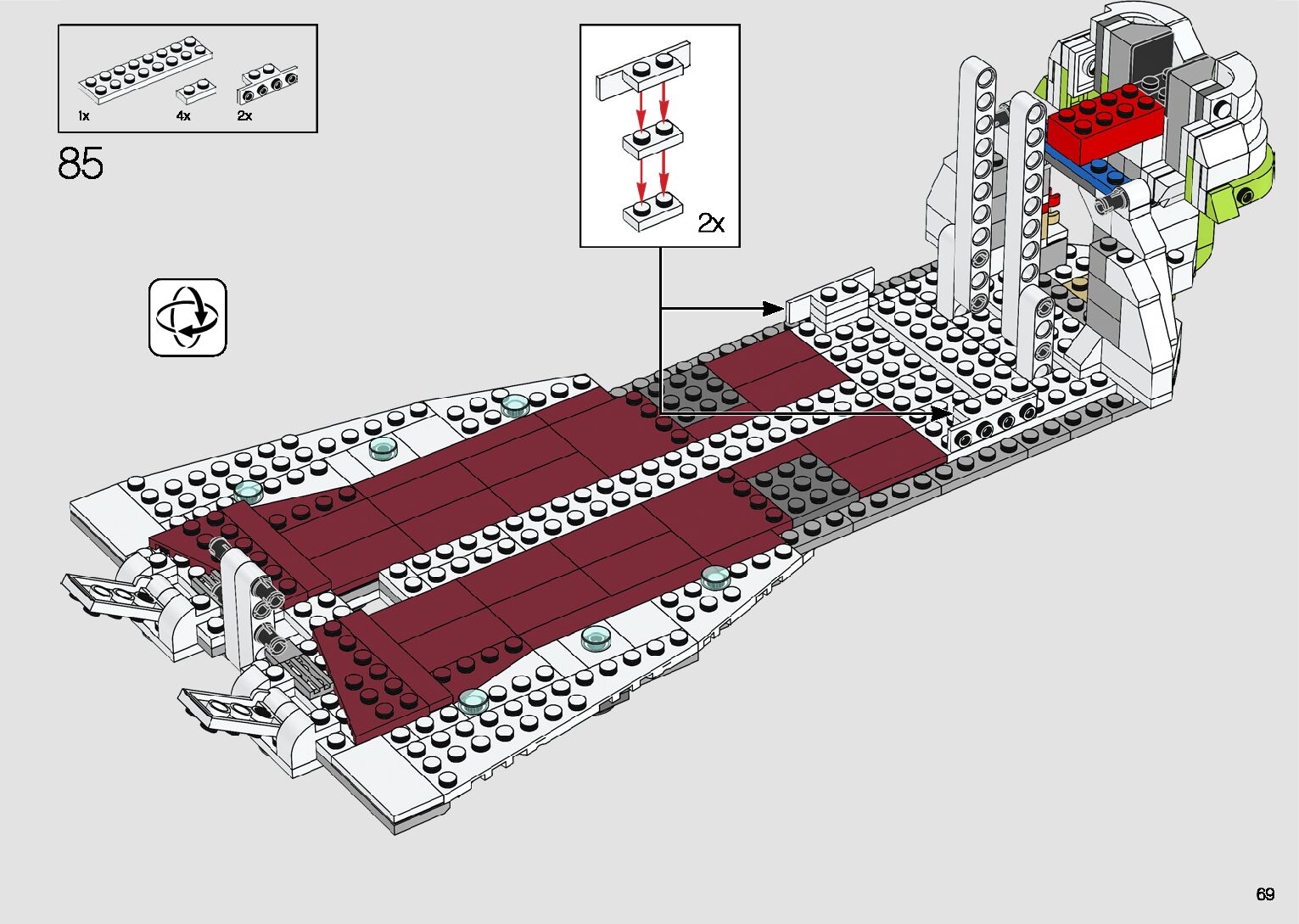 1x 4x 2x

85

2x

69