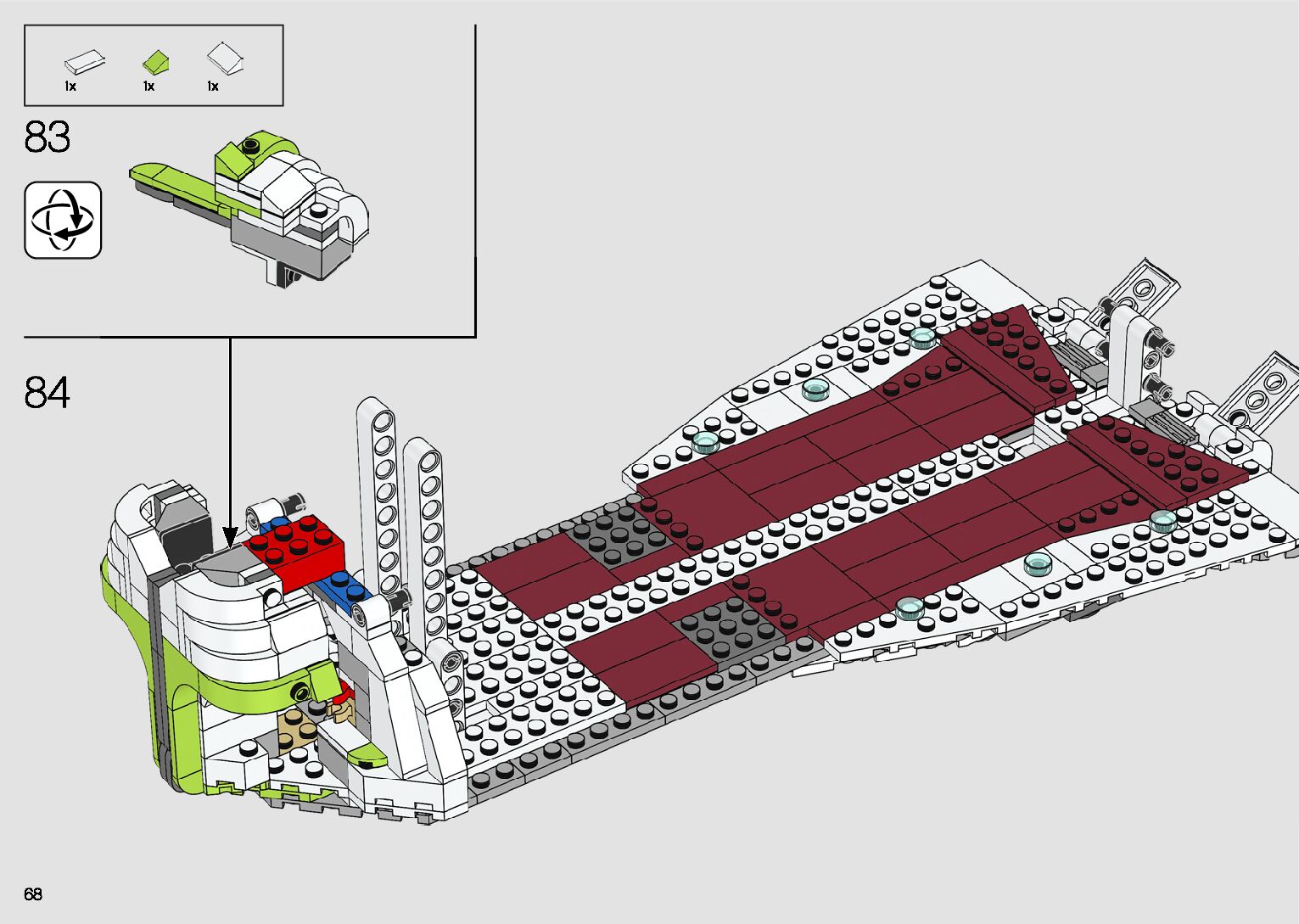 1x 1x 1x

83

84

68