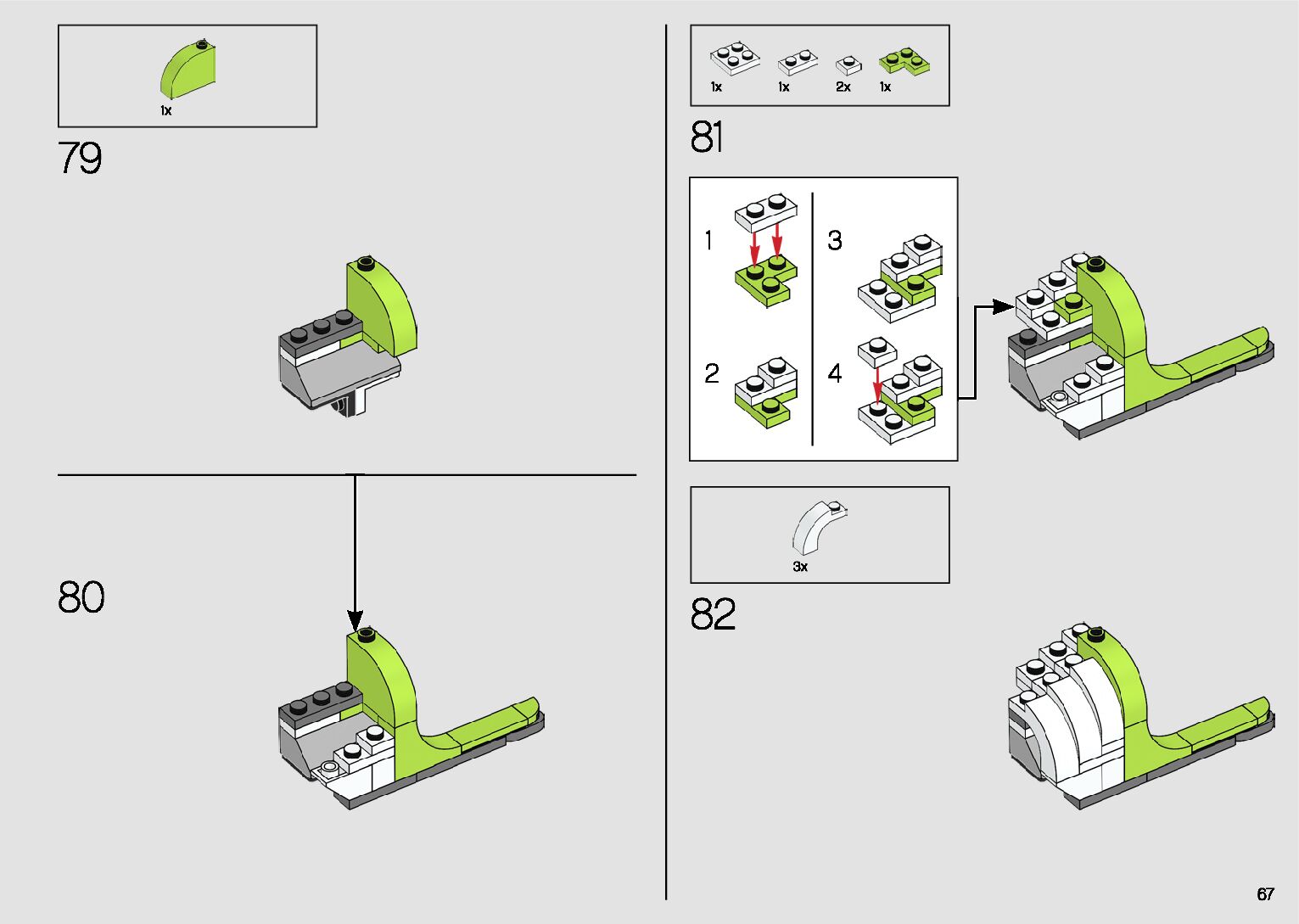 1x

79

80

1x 1x 2x 1x

81

1

2

3

4

3x

82

67