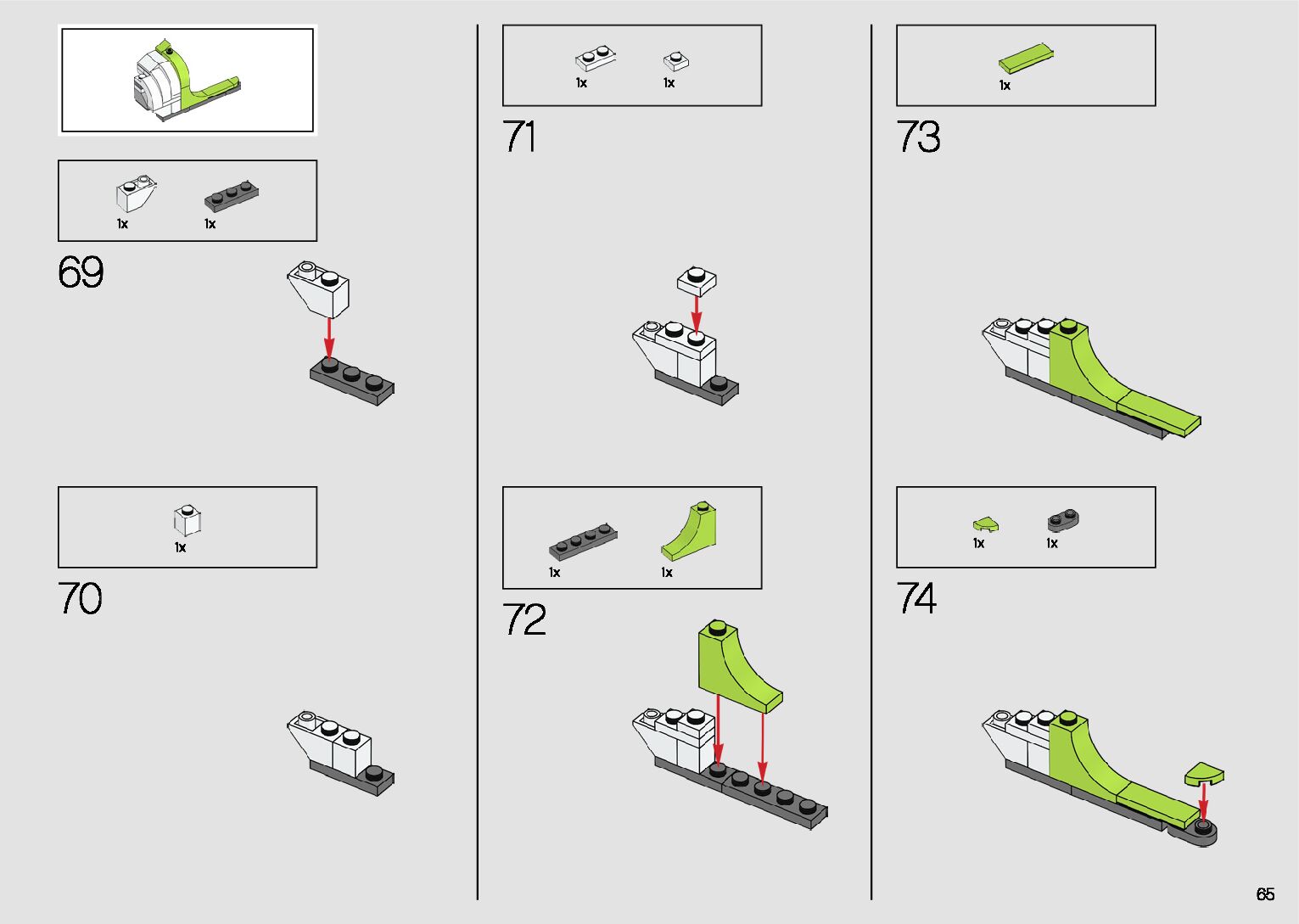 1x 1x

69

1x

70

1x 1x

71

1x 1x

72

1x

73

1x 1x

74

65